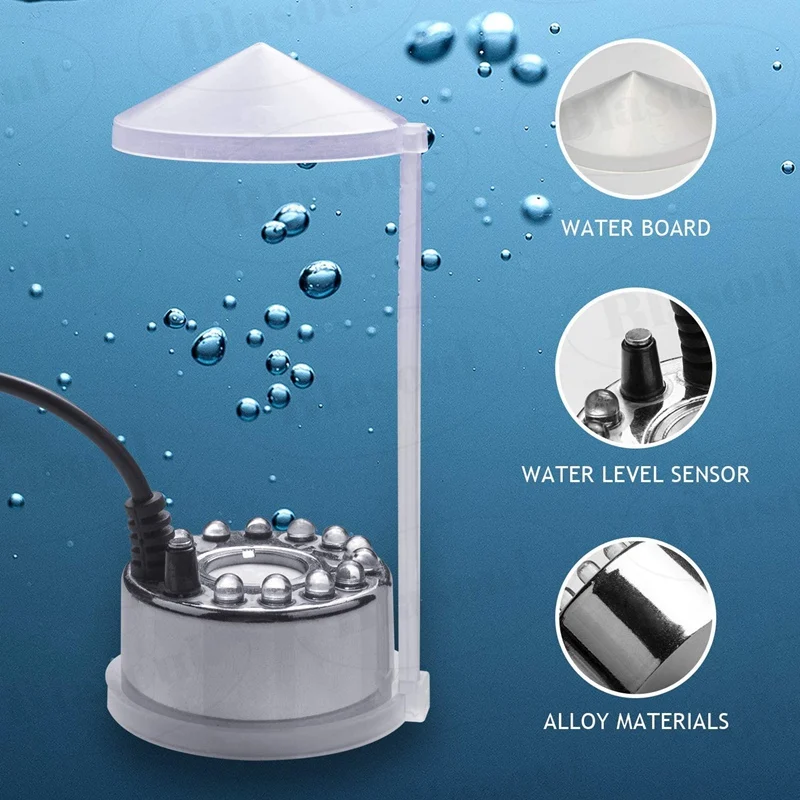 WATER BOARD

WATER LEVEL SENSOR

ALLOY MATERIALS