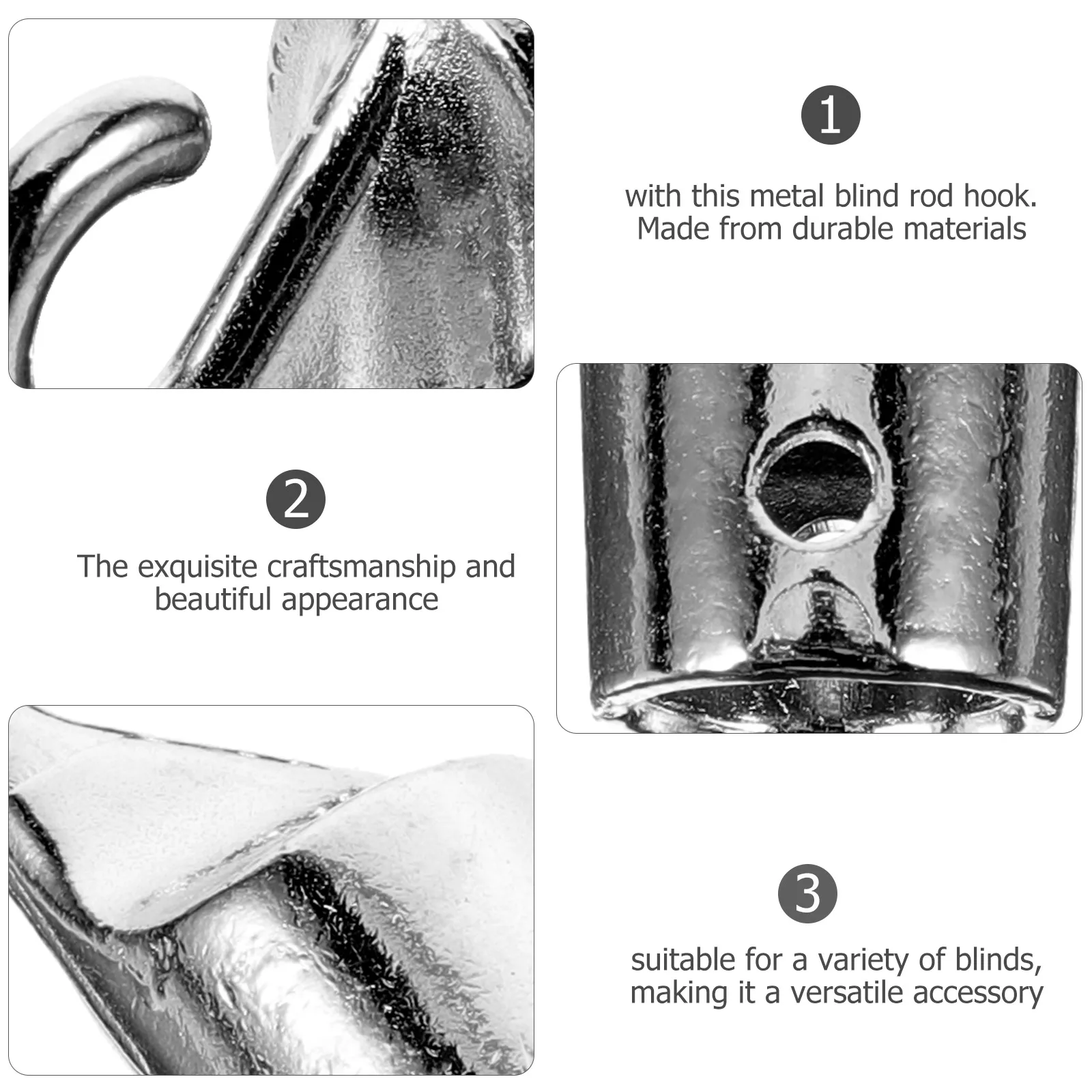 1

with this metal blind rod hook.
Made from durable materials

2

The exquisite craftsmanship and
beautiful appearance

3

suitable for a variety of blinds,
making it a versatile accessory