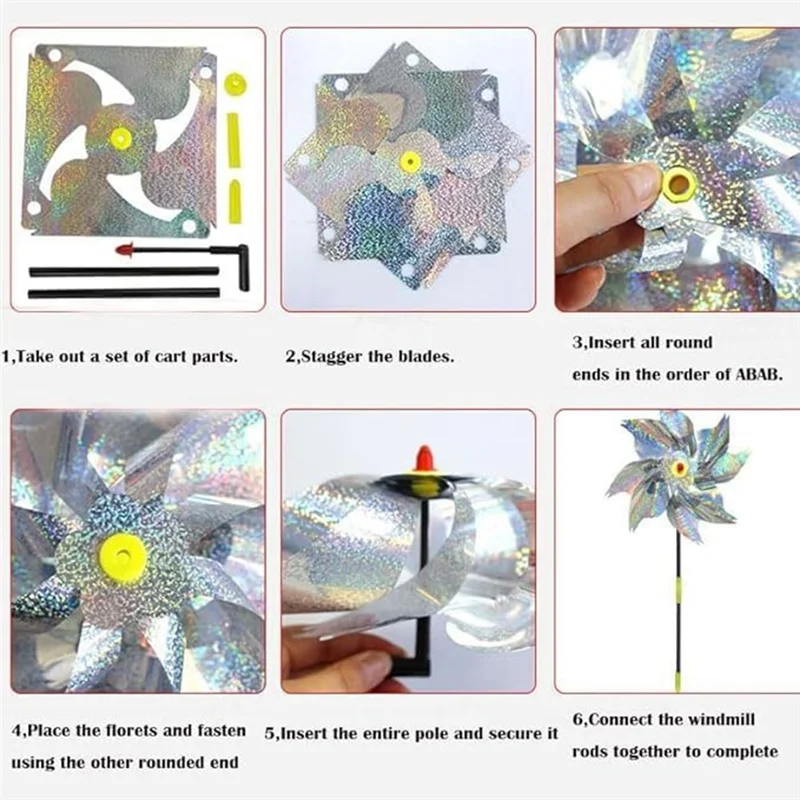 1,Take out a set of cart parts.

2,Stagger the blades.

3,Insert all round ends in the order of ABAB.

4,Place the florets and fasten using the other rounded end

5,Insert the entire pole and secure it

6,Connect the windmill rods together to complete