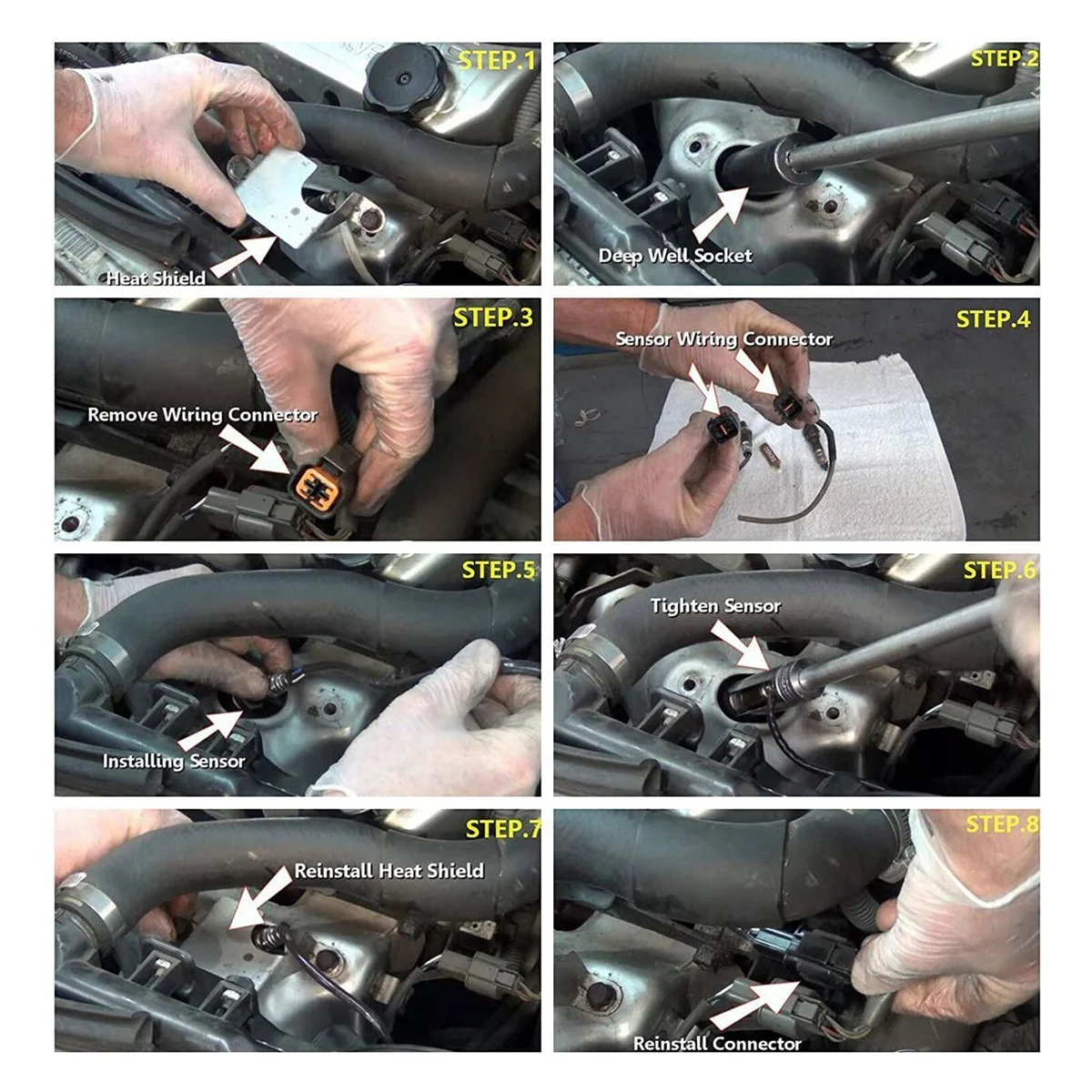 STEP.1
Heat Shield

STEP.2
Deep Well Socket

STEP.3
Remove Wiring Connector

STEP.4
Sensor Wiring Connector

STEP.5
Installing Sensor

STEP.6
Tighten Sensor

STEP.7
Reinstall Heat Shield

STEP.8
Reinstall Connector