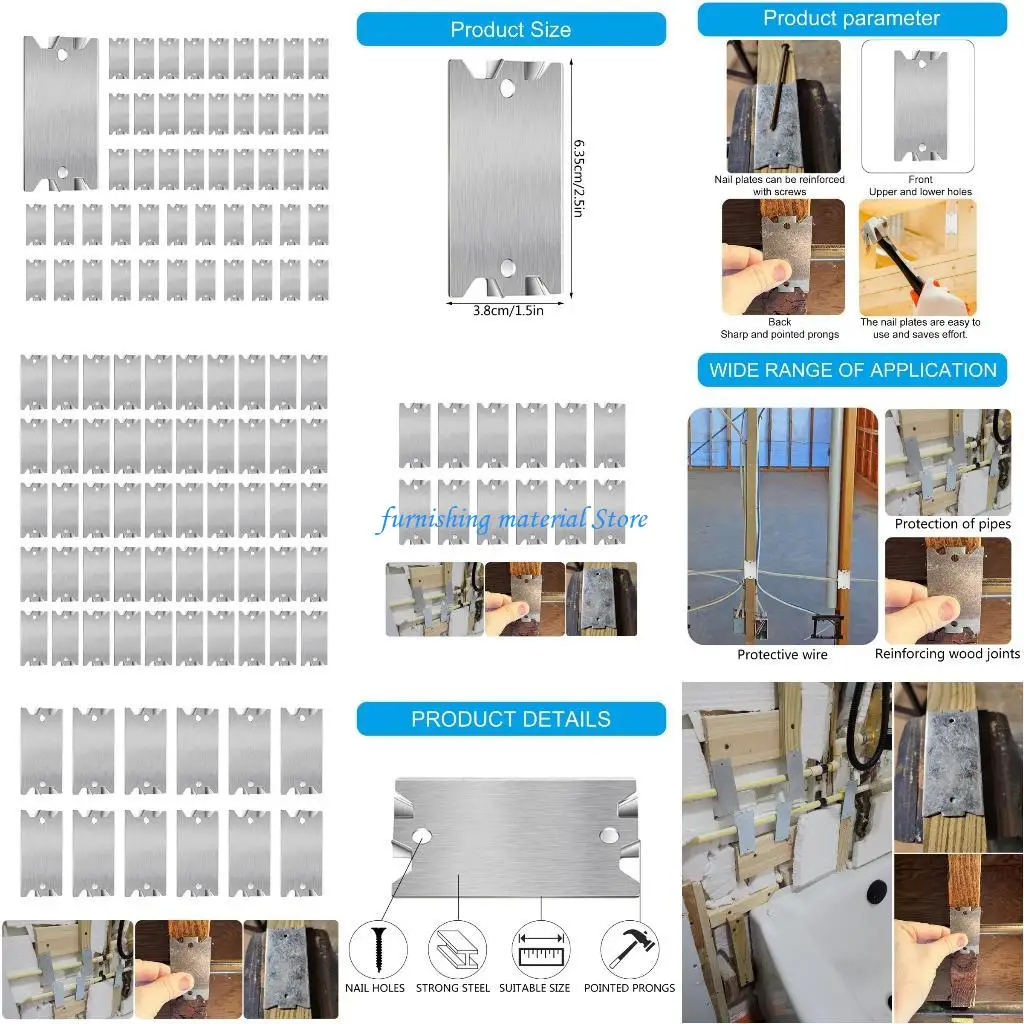 Product Size

6.35cm/2.5in

3.8cm/1.5in

Product parameter

Nail plates can be reinforced with screws

Front
Upper and lower holes

Back
Sharp and pointed prongs

The nail plates are easy to use and saves effort.

WIDE RANGE OF APPLICATION

furnishing material Store

Protection of pipes

Protective wire

Reinforcing wood joints

PRODUCT DETAILS

NAIL HOLES

STRONG STEEL

SUITABLE SIZE

POINTED PRONGS