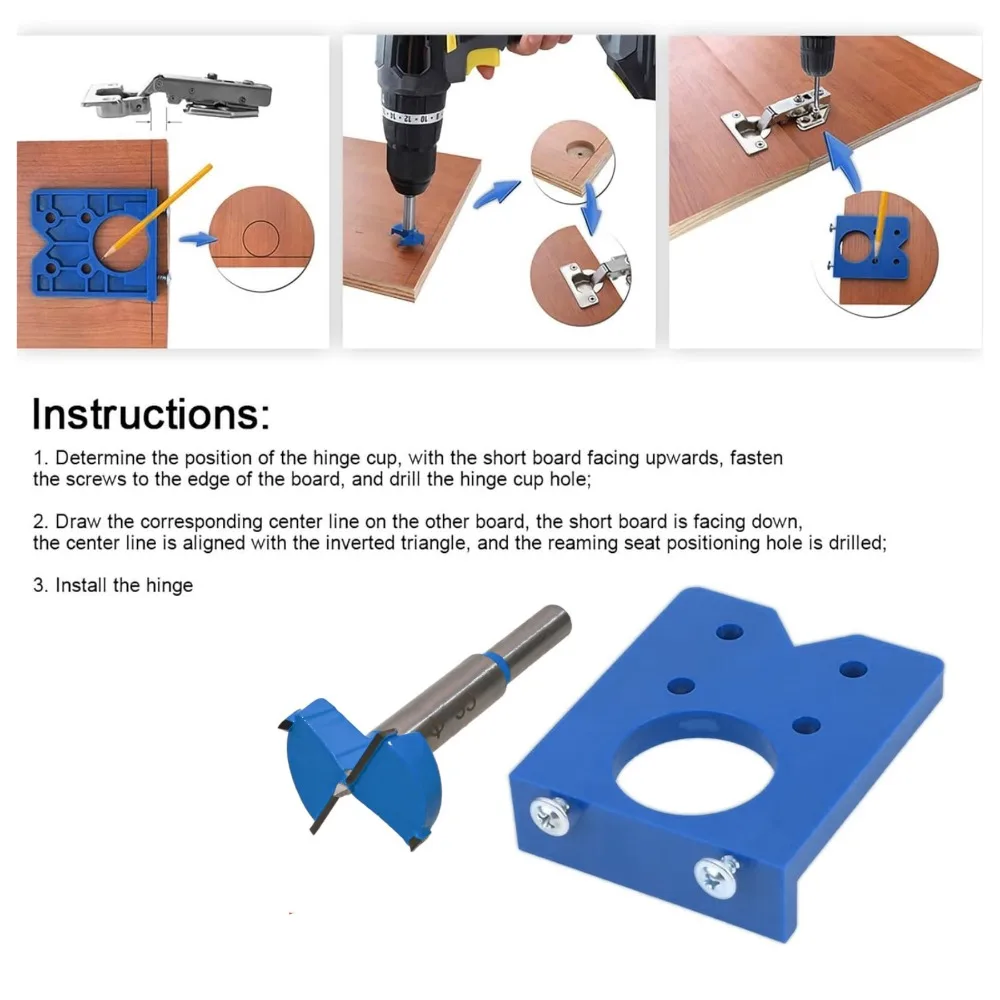 Instructions:

1. Determine the position of the hinge cup, with the short board facing upwards, fasten the screws to the edge of the board, and drill the hinge cup hole;

2. Draw the corresponding center line on the other board, the short board is facing down, the center line is aligned with the inverted triangle, and the reaming seat positioning hole is drilled;

3. Install the hinge