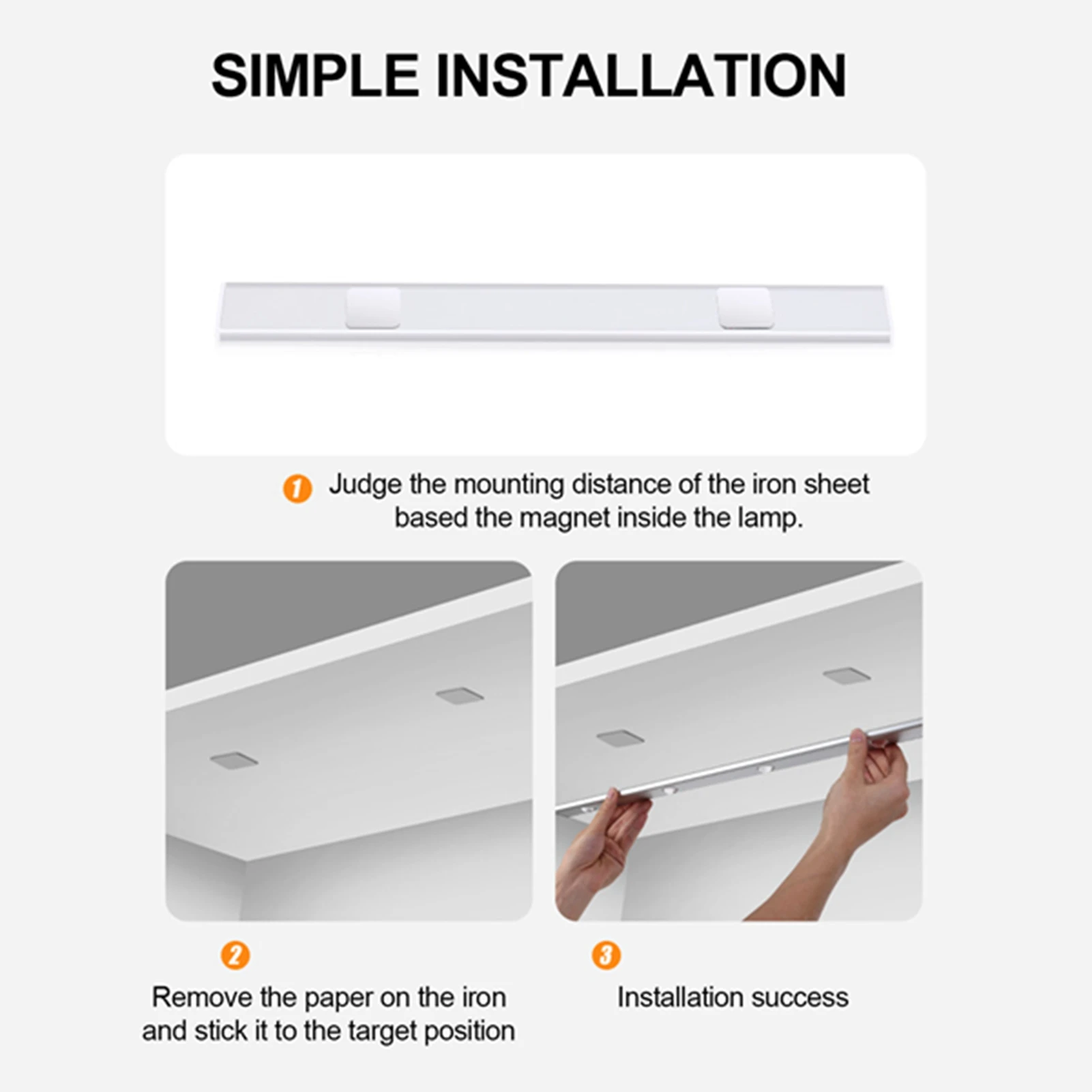 SIMPLE INSTALLATION

1 Judge the mounting distance of the iron sheet based the magnet inside the lamp.

2

Remove the paper on the iron and stick it to the target position

3

Installation success