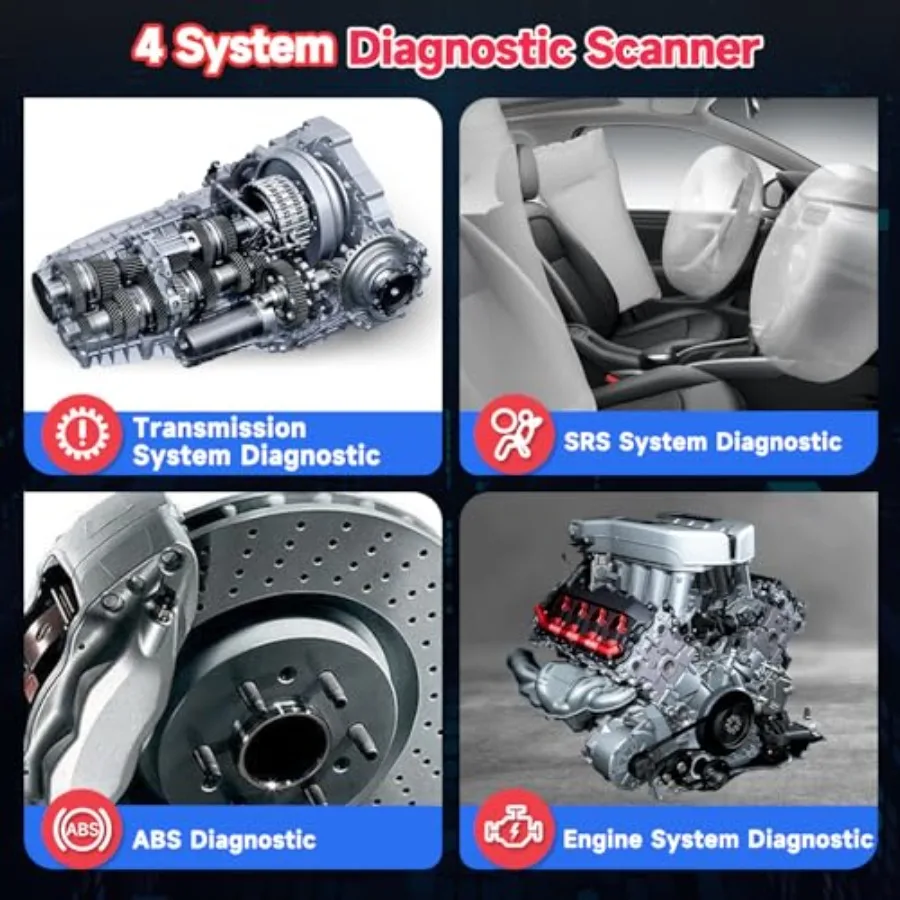 4 System Diagnostic Scanner

Transmission System Diagnostic

SRS System Diagnostic

ABS

ABS Diagnostic

Engine System Diagnostic