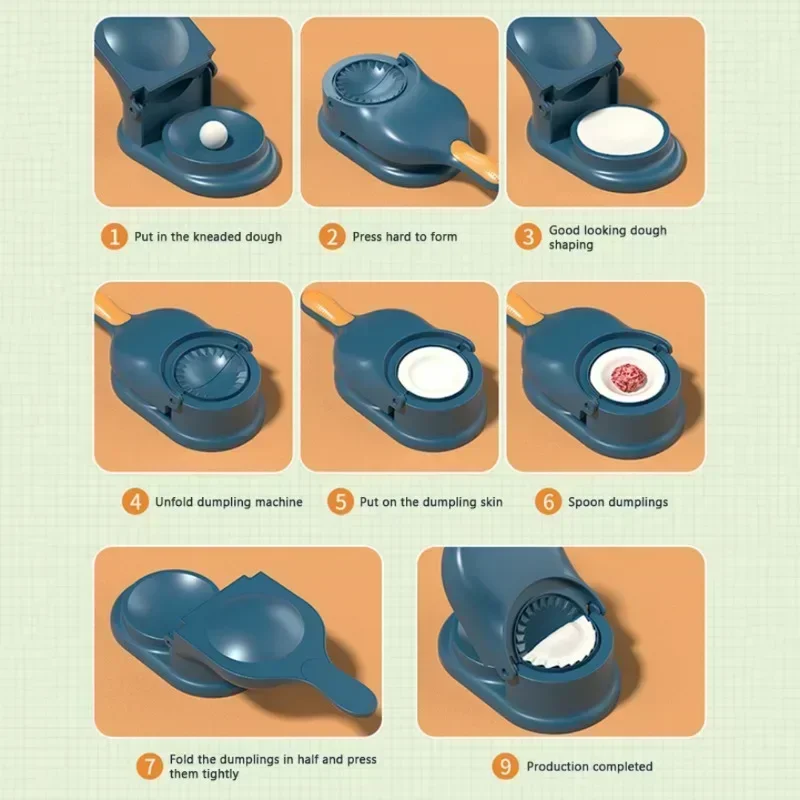 1 Put in the kneaded dough

2 Press hard to form

3 Good looking dough shaping

4 Unfold dumpling machine

5 Put on the dumpling skin

6 Spoon dumplings

7 Fold the dumplings in half and press them tightly

9 Production completed