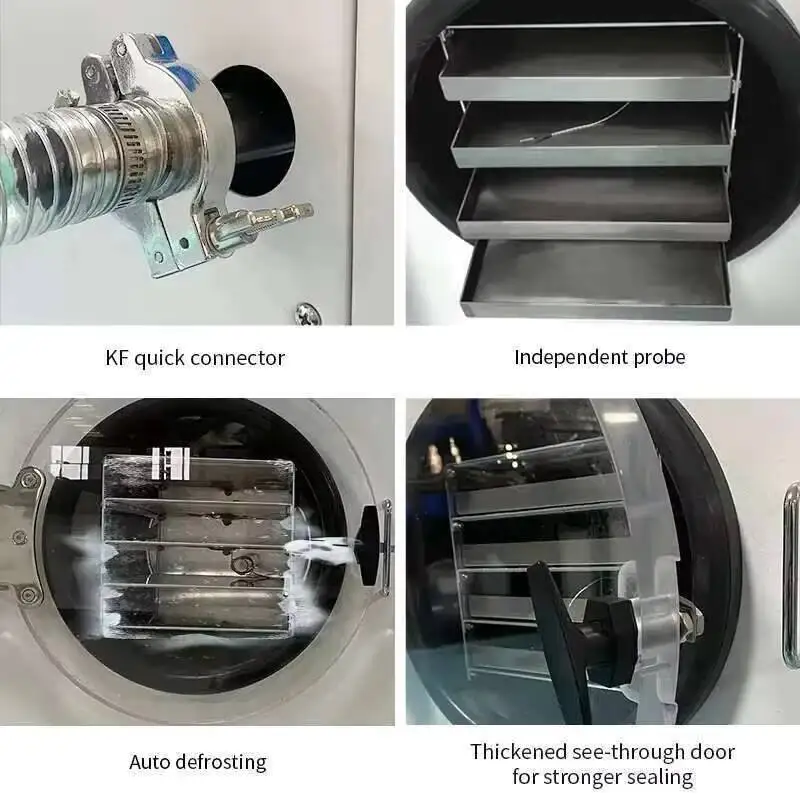 KF quick connector

Independent probe

Auto defrosting

Thickened see-through door for stronger sealing