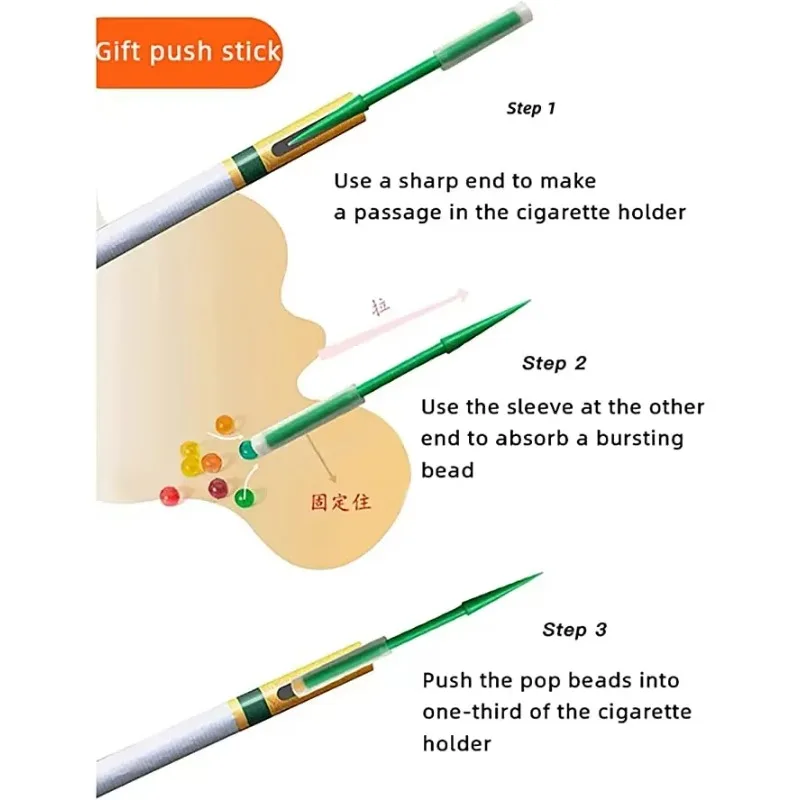 Gift push stick

Step 1

Use a sharp end to make a passage in the cigarette holder

拉

Step 2

Use the sleeve at the other end to absorb a bursting bead

固定住

Step 3

Push the pop beads into one-third of the cigarette holder