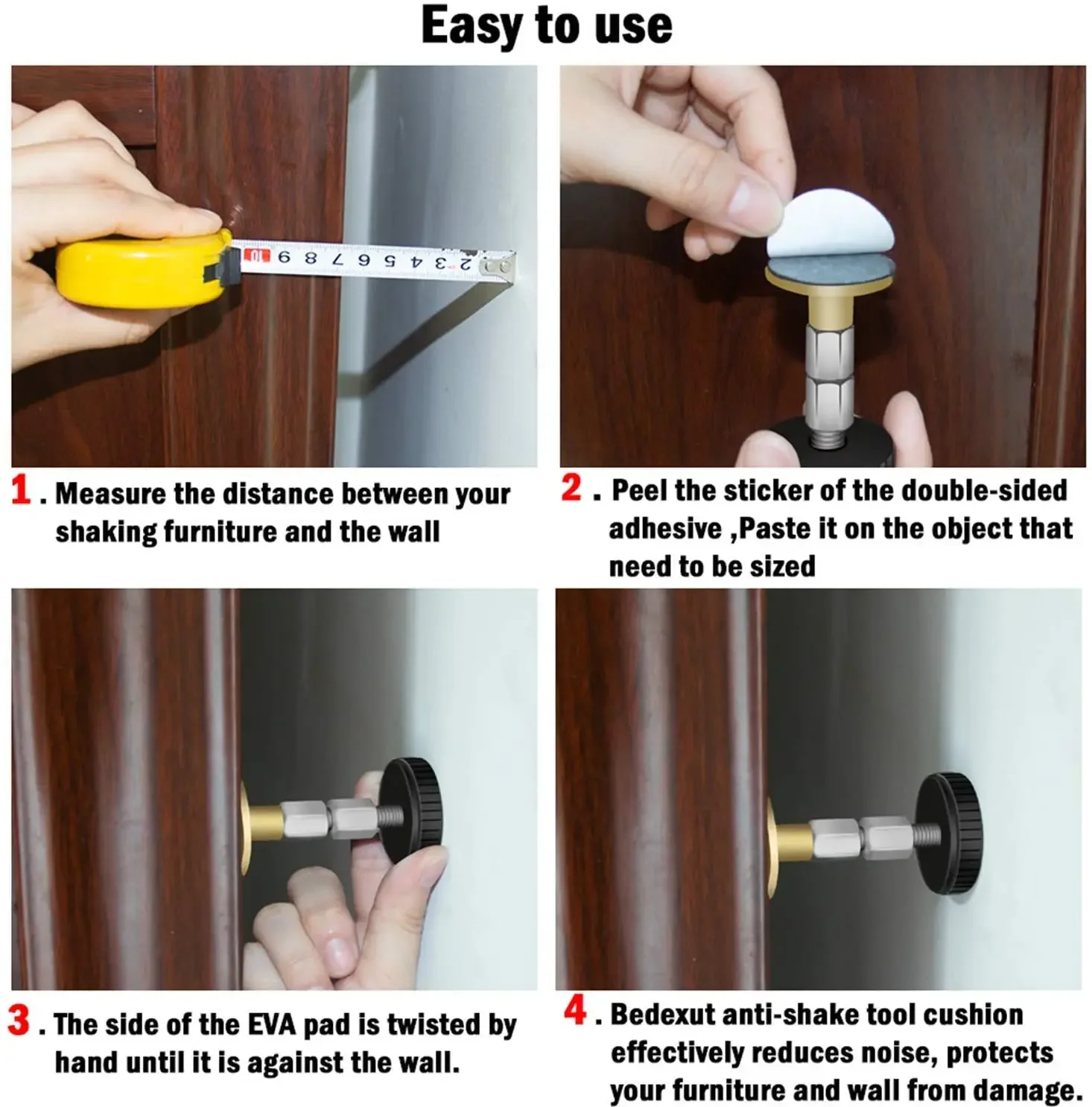 Easy to use

10 9 8 7 6 5 4 3 2

1 . Measure the distance between your shaking furniture and the wall

2 . Peel the sticker of the double-sided adhesive ,Paste it on the object that need to be sized

3 . The side of the EVA pad is twisted by hand until it is against the wall.

4 . Bedexut anti-shake tool cushion effectively reduces noise, protects your furniture and wall from damage.