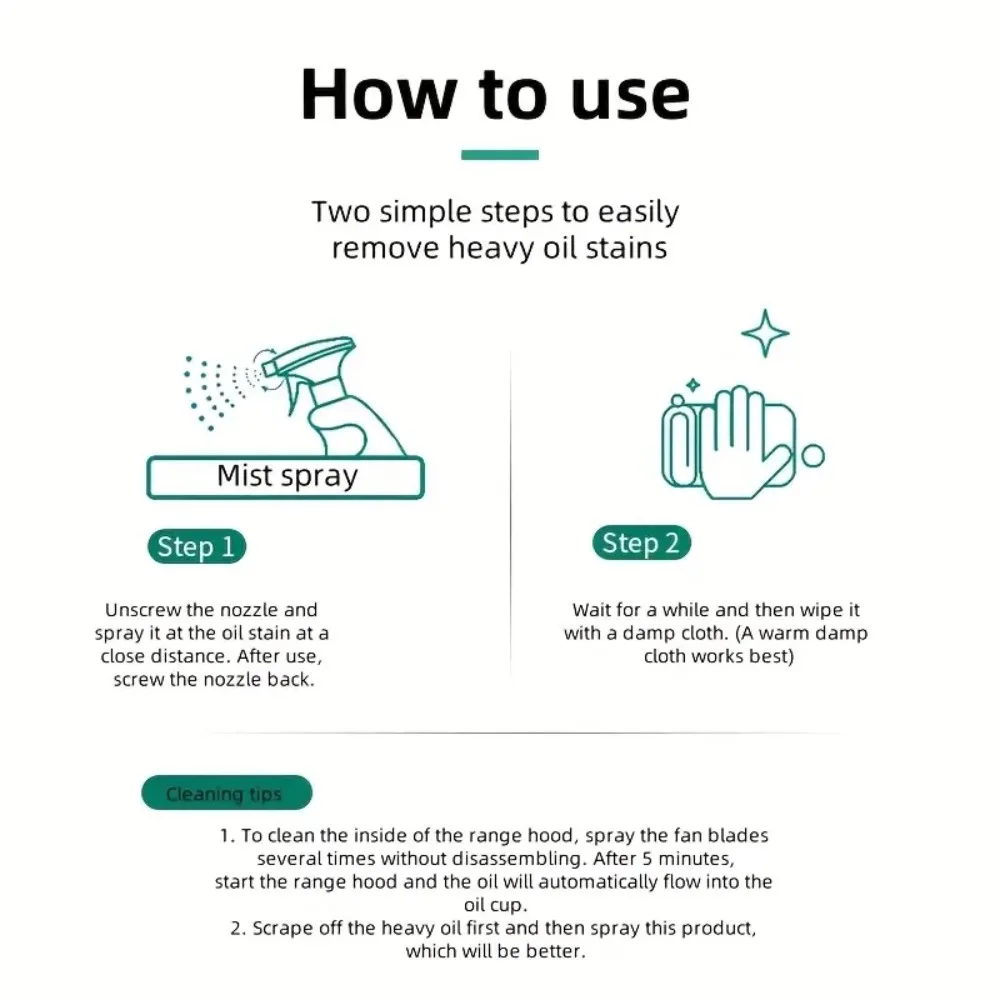 How to use

Two simple steps to easily remove heavy oil stains

Mist spray

Step 1

Unscrew the nozzle and spray it at the oil stain at a close distance. After use, screw the nozzle back.

Step 2

Wait for a while and then wipe it with a damp cloth. (A warm damp cloth works best)

Cleaning tips

1. To clean the inside of the range hood, spray the fan blades several times without disassembling. After 5 minutes, start the range hood and the oil will automatically flow into the oil cup.
2. Scrape off the heavy oil first and then spray this product, which will be better.