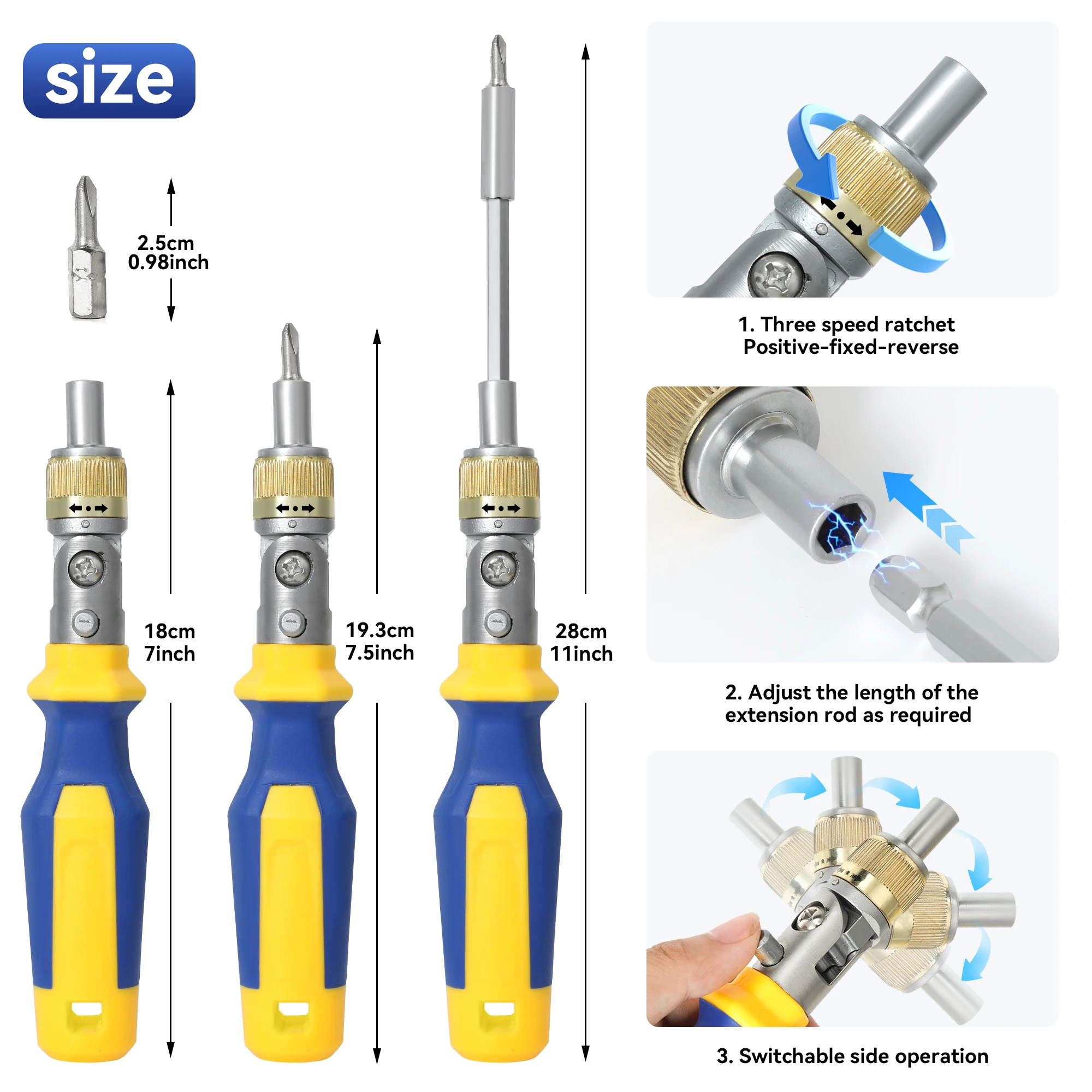 size

2.5cm
0.98inch

18cm
7inch

19.3cm
7.5inch

28cm
11inch

1. Three speed ratchet
Positive-fixed-reverse

2. Adjust the length of the extension rod as required

3. Switchable side operation