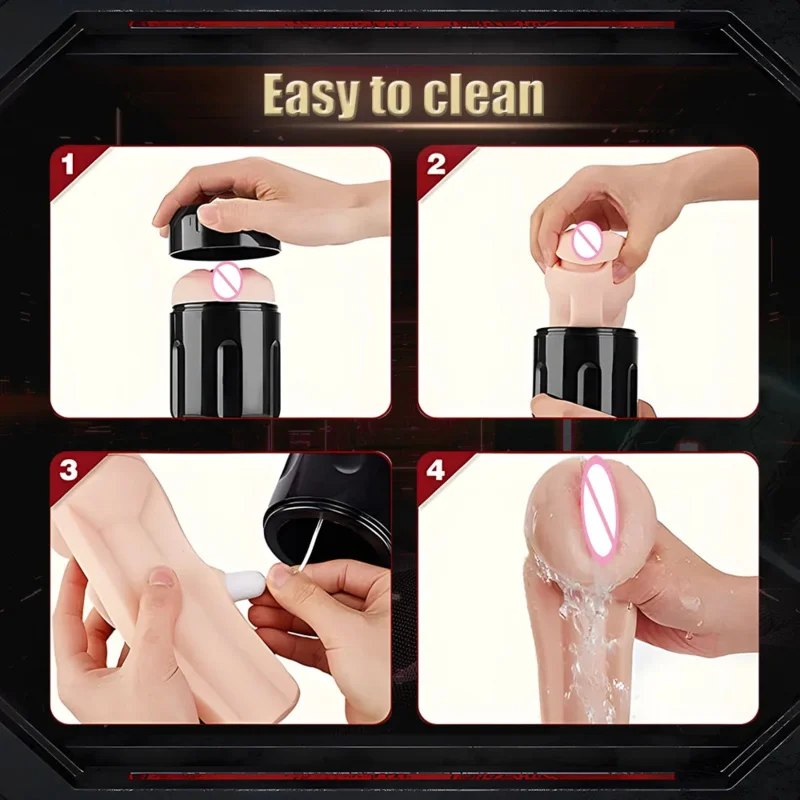 Easy to clean

1

2

3

4