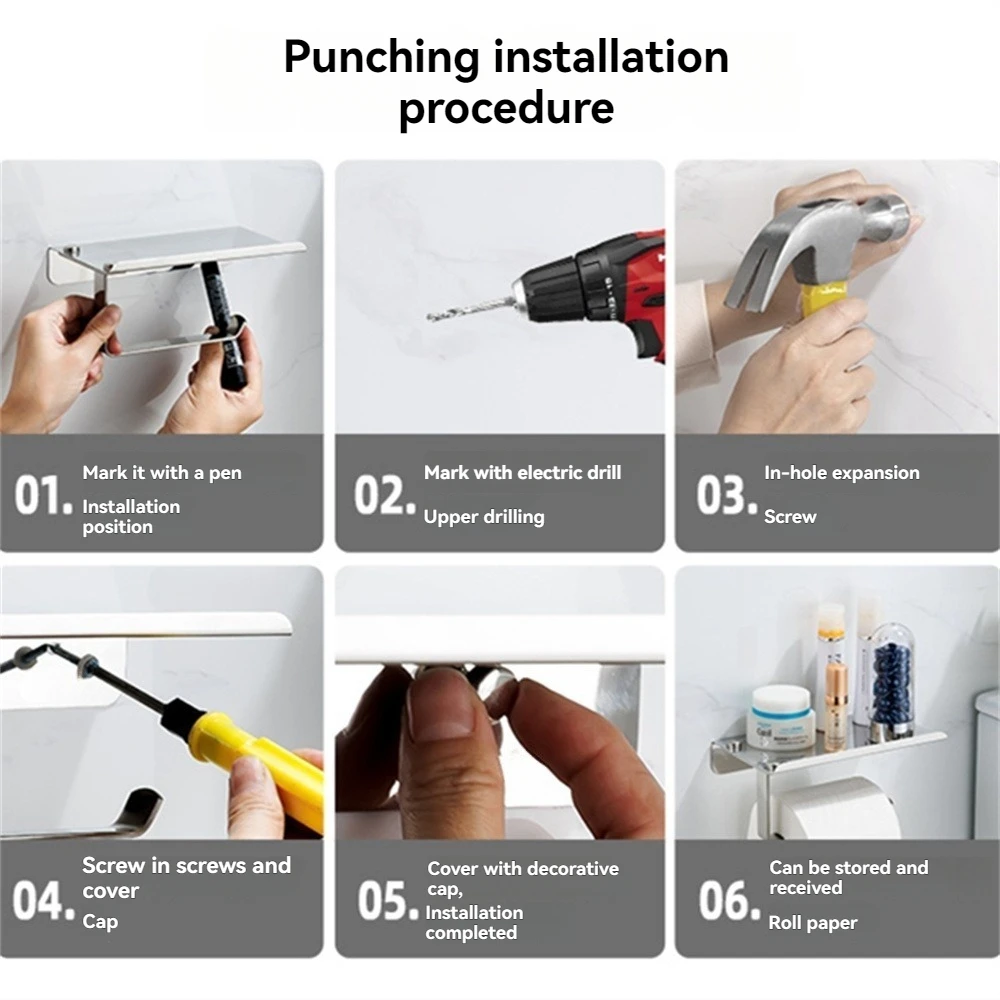 Punching installation procedure

01. Mark it with a pen
Installation position

02. Mark with electric drill
Upper drilling

03. In-hole expansion
Screw

04. Screw in screws and cover
Cap

05. Cover with decorative cap,
Installation completed

06. Can be stored and received
Roll paper