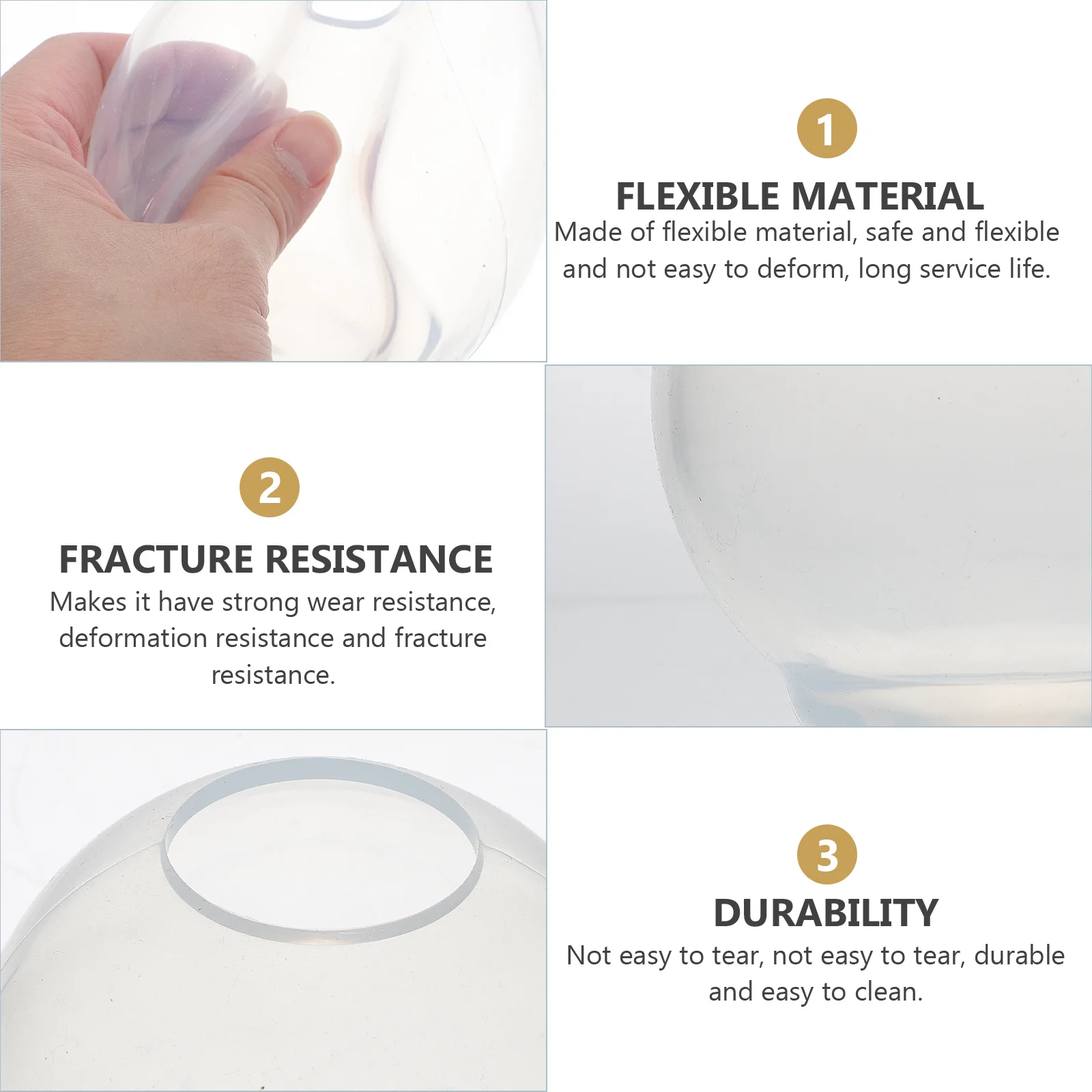 1

FLEXIBLE MATERIAL

Made of flexible material, safe and flexible and not easy to deform, long service life.

2

FRACTURE RESISTANCE

Makes it have strong wear resistance, deformation resistance and fracture resistance.

3

DURABILITY

Not easy to tear, not easy to tear, durable and easy to clean.