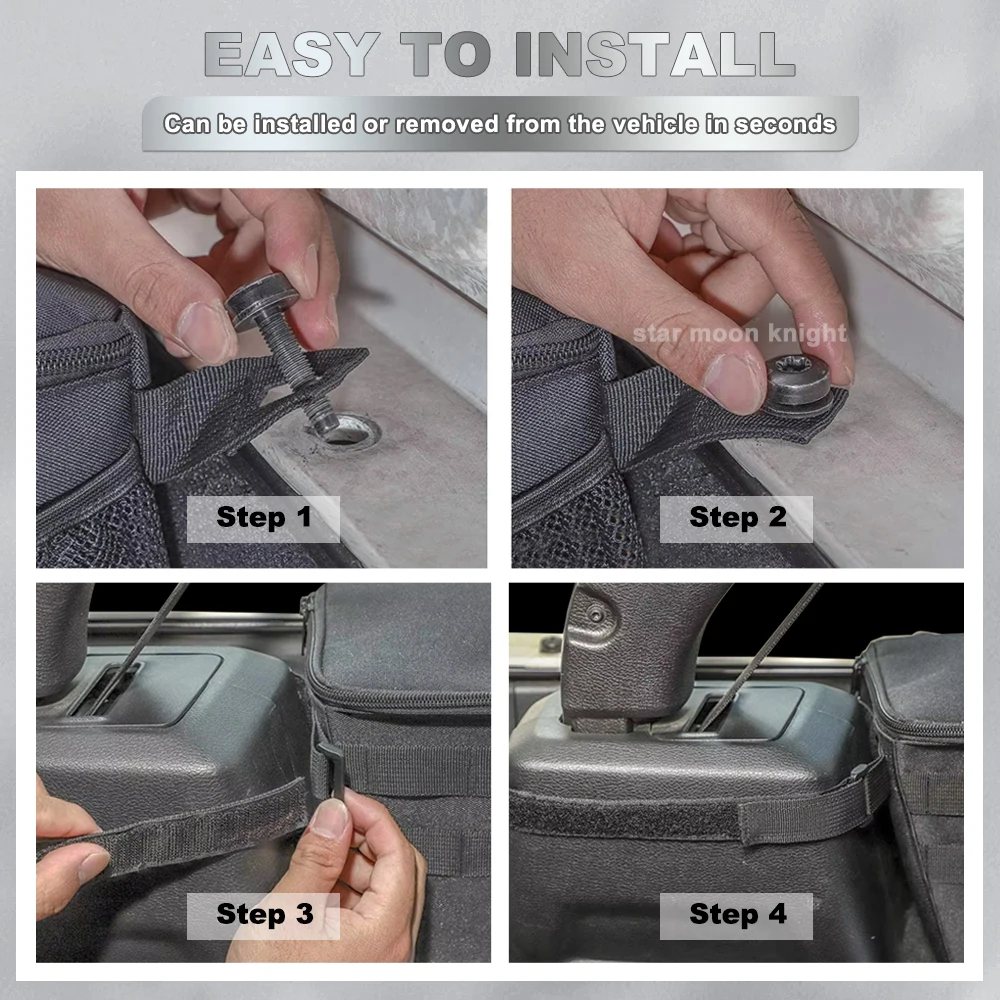 EASY TO INSTALL

Can be installed or removed from the vehicle in seconds

Step 1

star moon knight

Step 2

Step 3

Step 4