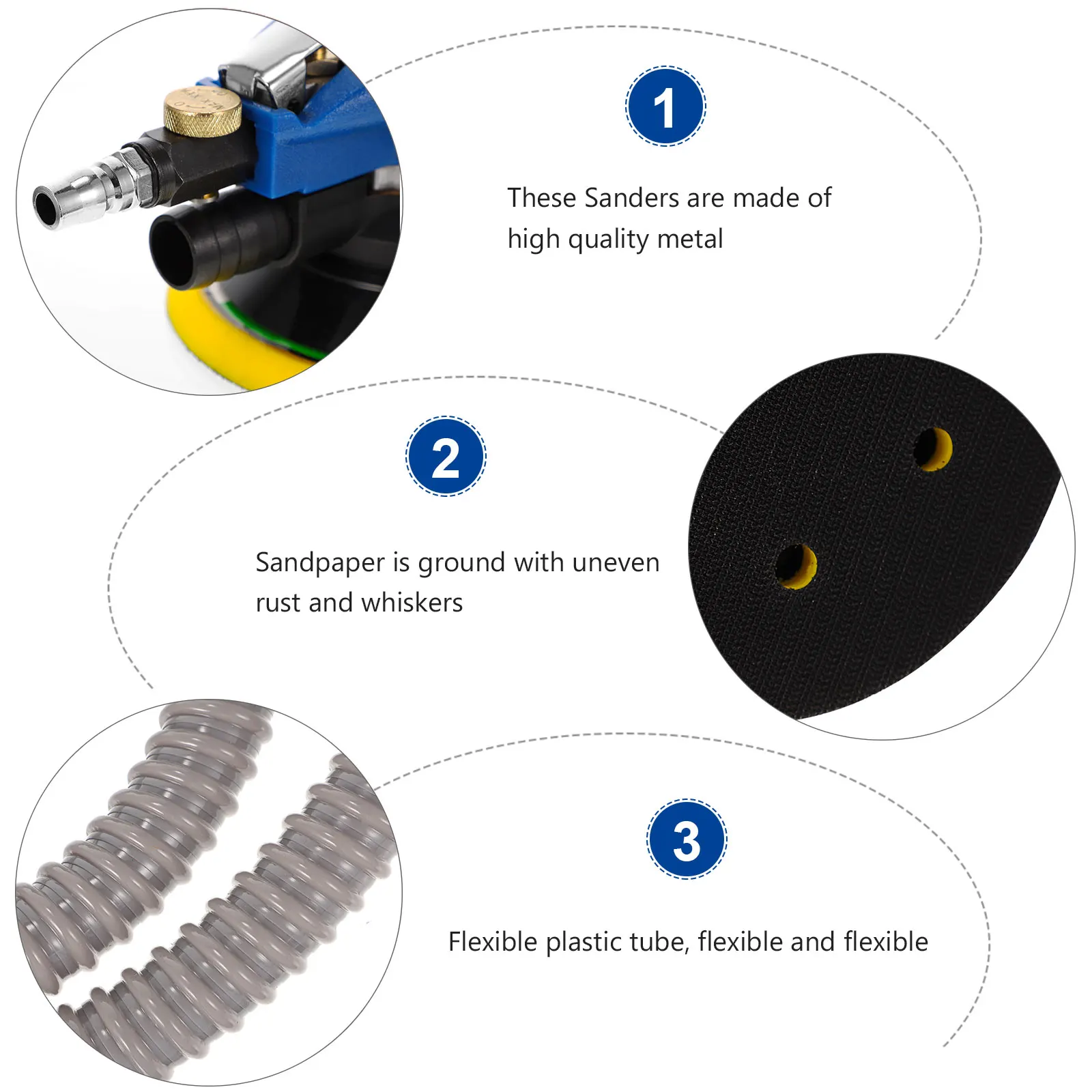 1

These Sanders are made of high quality metal

2

Sandpaper is ground with uneven rust and whiskers

3

Flexible plastic tube, flexible and flexible