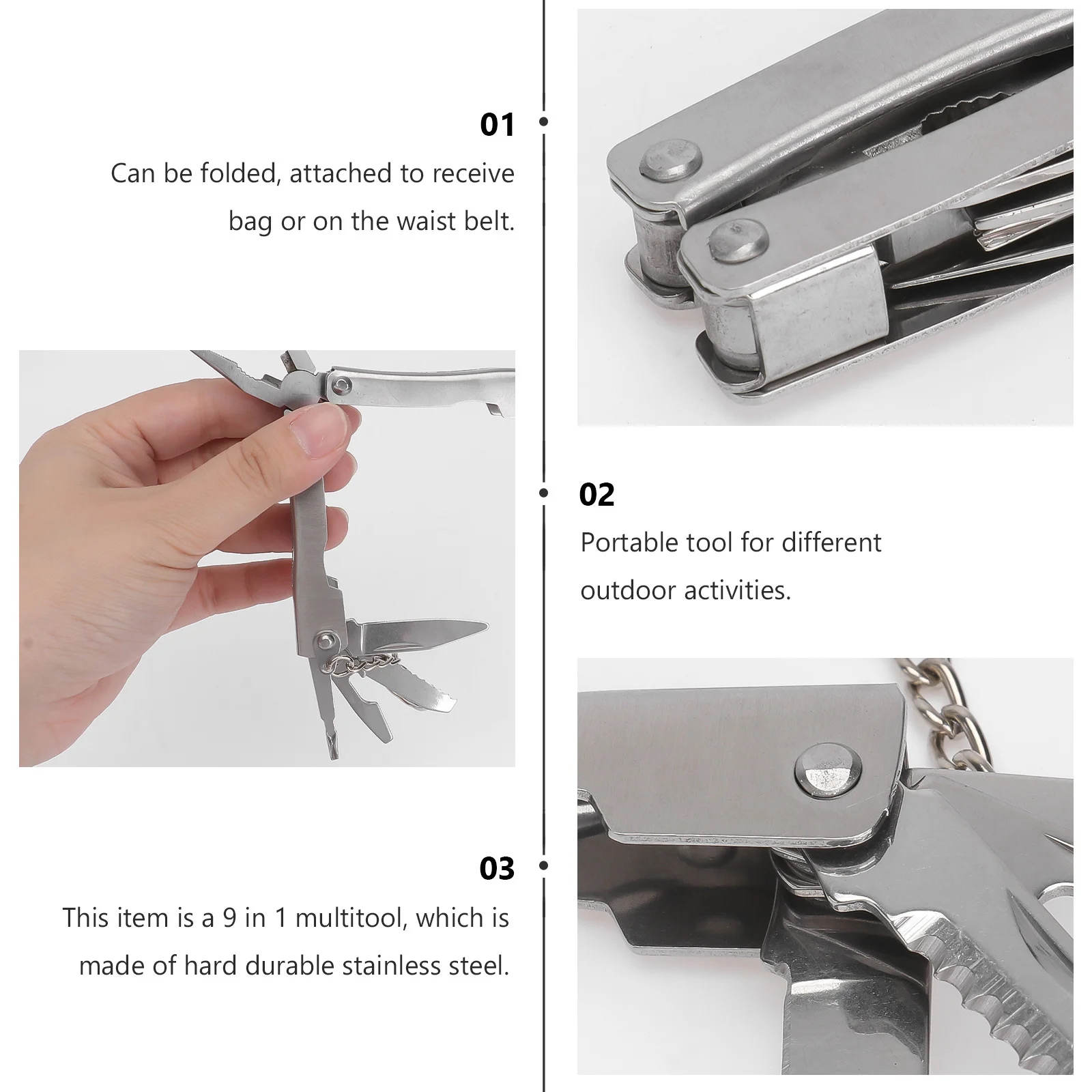 01

Can be folded, attached to receive bag or on the waist belt.

02

Portable tool for different outdoor activities.

03

This item is a 9 in 1 multitool, which is made of hard durable stainless steel.