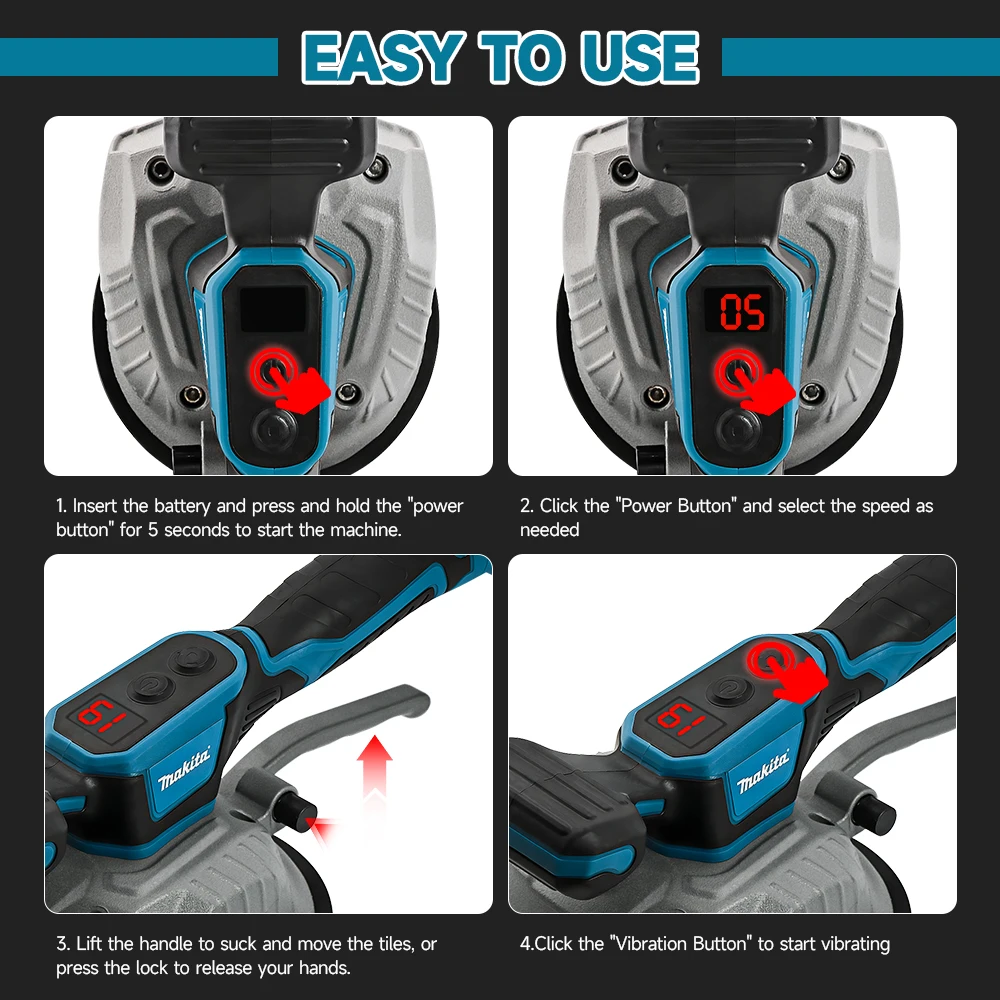 EASY TO USE

05

1. Insert the battery and press and hold the "power button" for 5 seconds to start the machine.

2. Click the "Power Button" and select the speed as needed

19

makita

19

makita

3. Lift the handle to suck and move the tiles, or press the lock to release your hands.

4.Click the "Vibration Button" to start vibrating