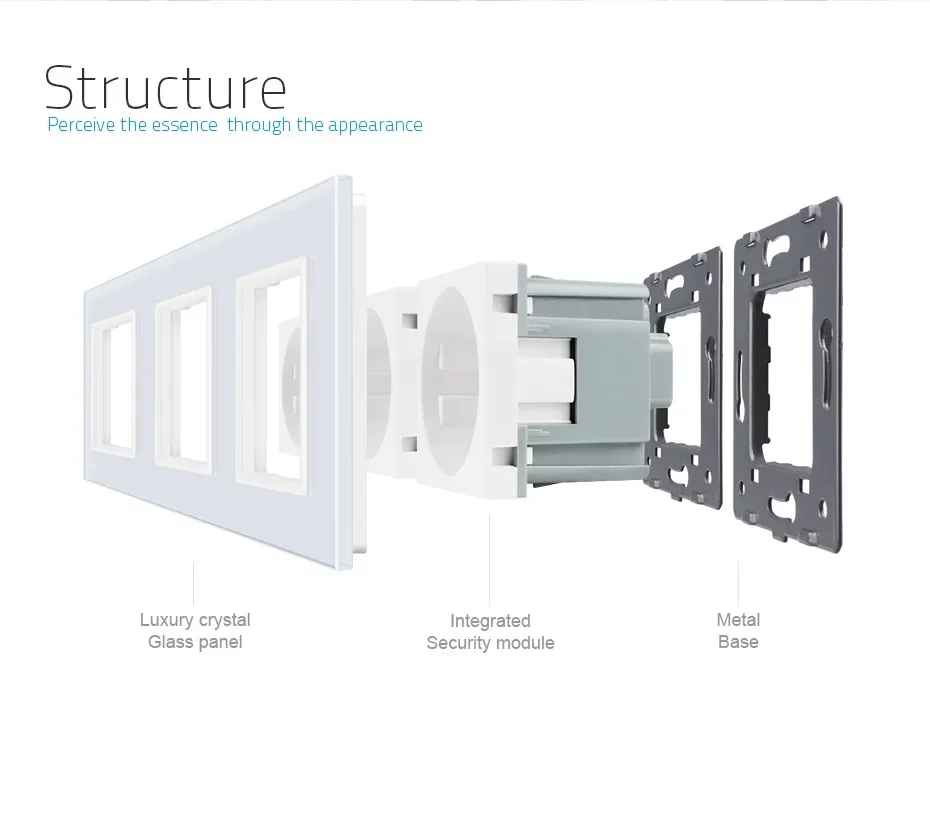 Structure
Perceive the essence through the appearance

Luxury crystal
Glass panel

Integrated
Security module

Metal
Base