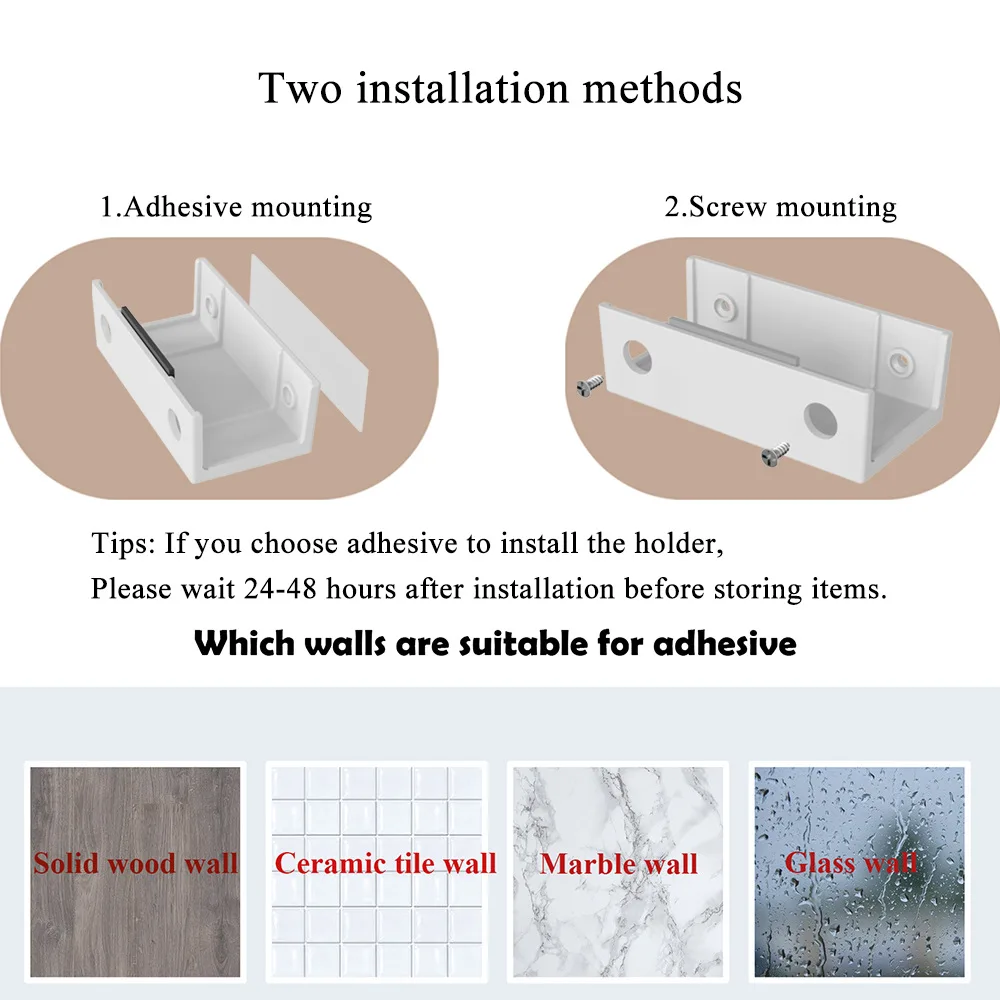 Two installation methods

1.Adhesive mounting

2.Screw mounting

Tips: If you choose adhesive to install the holder,
Please wait 24-48 hours after installation before storing items.

Which walls are suitable for adhesive

Solid wood wall

Ceramic tile wall

Marble wall

Glass wall