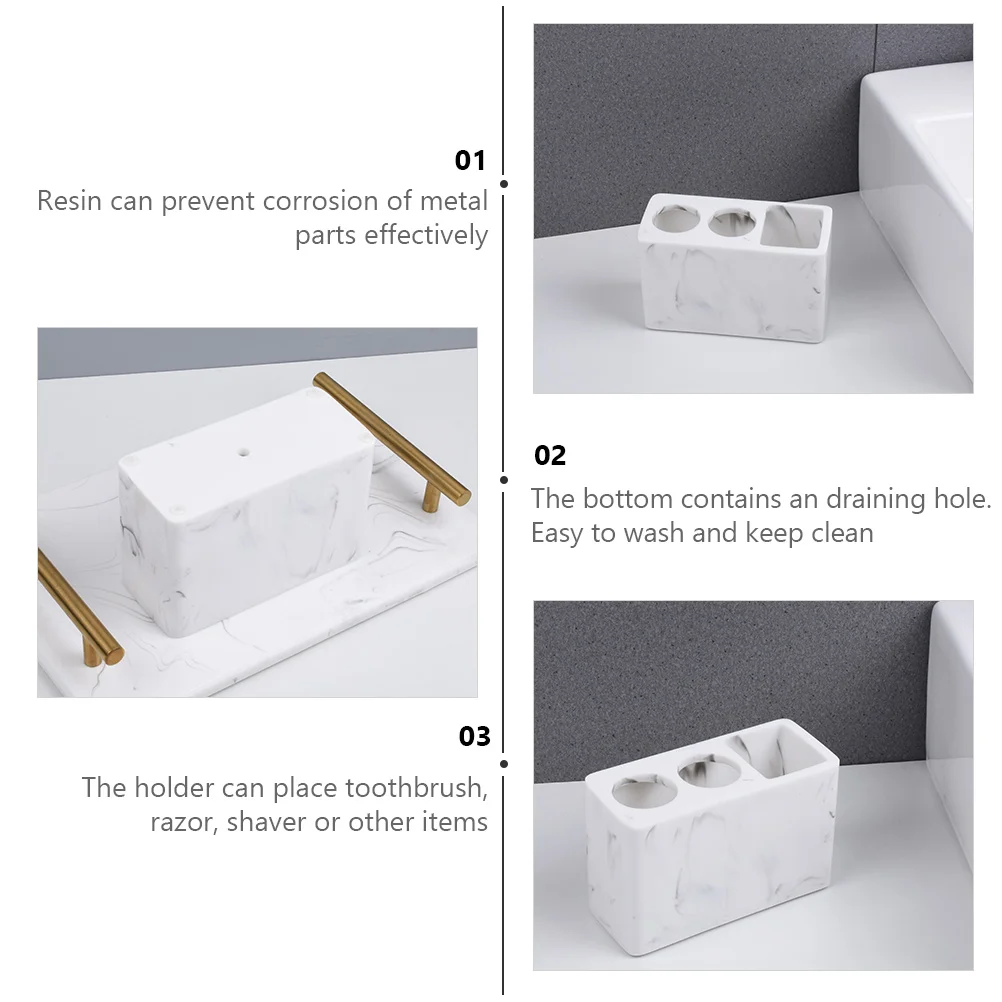 01
Resin can prevent corrosion of metal parts effectively

02
The bottom contains an draining hole. Easy to wash and keep clean

03
The holder can place toothbrush, razor, shaver or other items