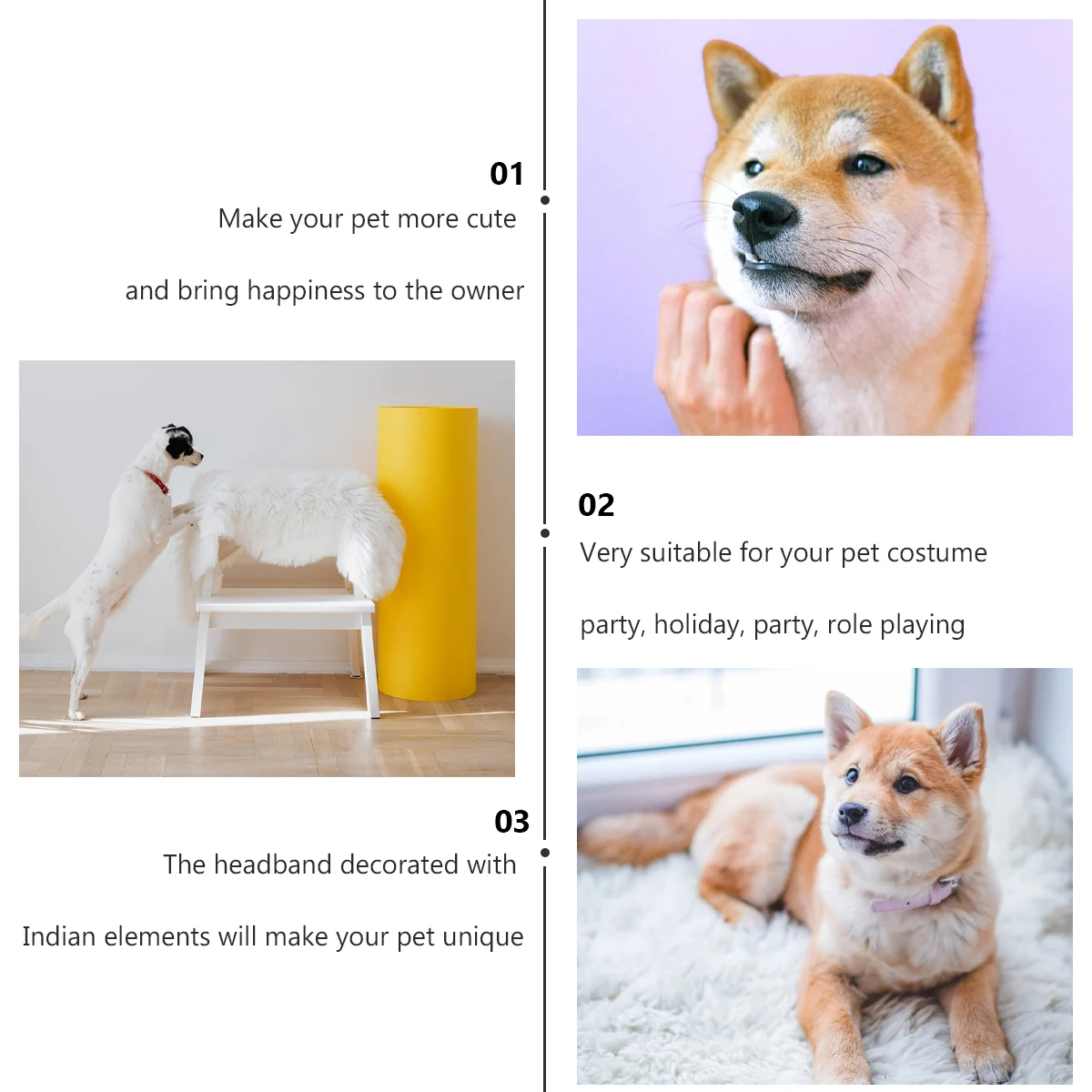 01
Make your pet more cute

and bring happiness to the owner

02
Very suitable for your pet costume

party, holiday, party, role playing

03
The headband decorated with

Indian elements will make your pet unique