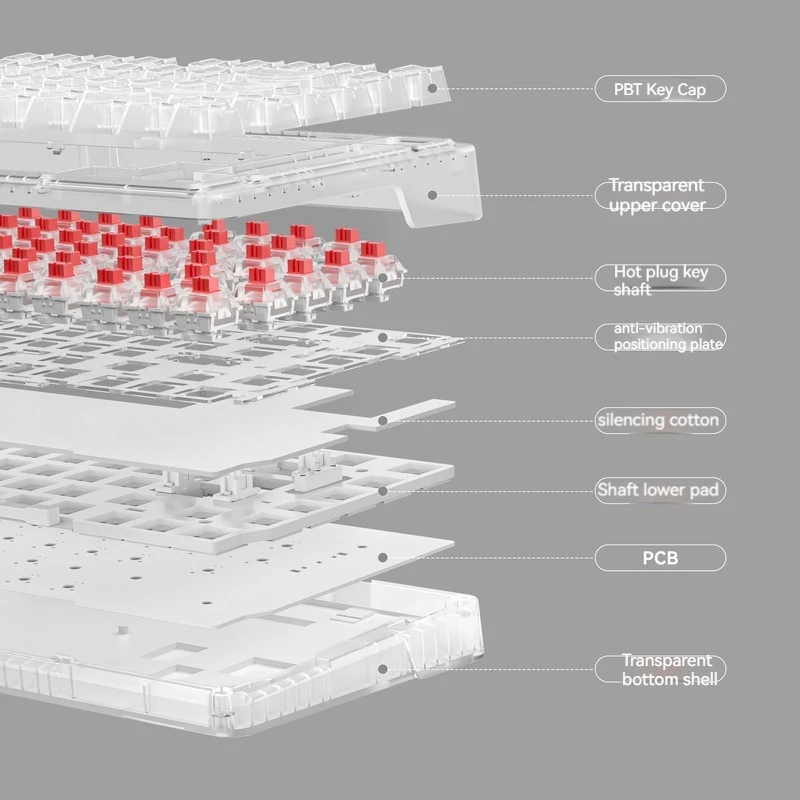 PBT Key Cap

Transparent upper cover

Hot plug key shaft

anti-vibration positioning plate

silencing cotton

Shaft lower pad

PCB

Transparent bottom shell