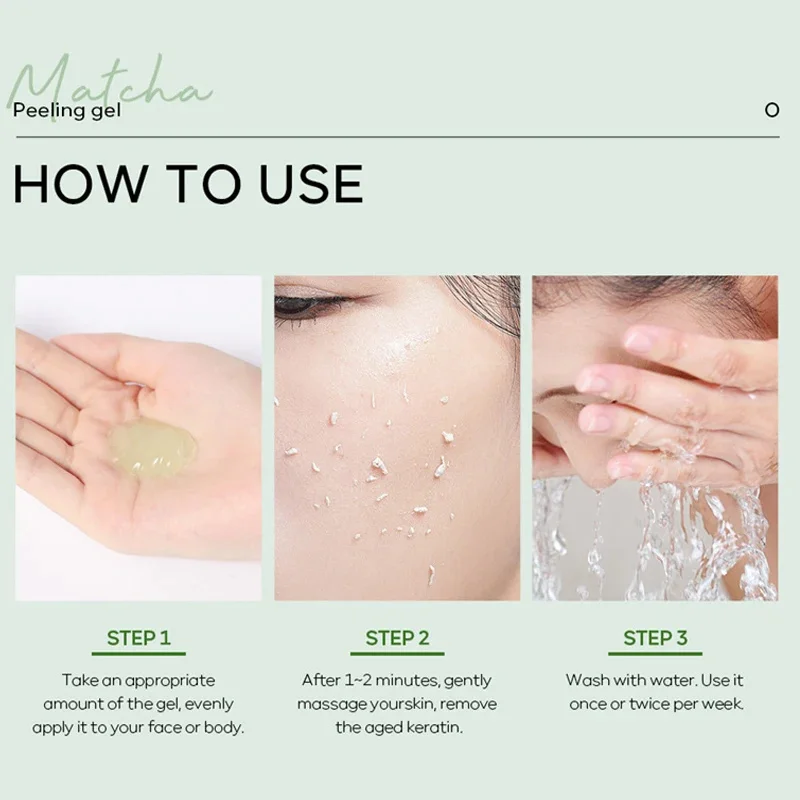 Matcha
Peeling gel

O

HOW TO USE

STEP 1

Take an appropriate amount of the gel, evenly apply it to your face or body.

STEP 2

After 1~2 minutes, gently massage yourskin, remove the aged keratin.

STEP 3

Wash with water. Use it once or twice per week.