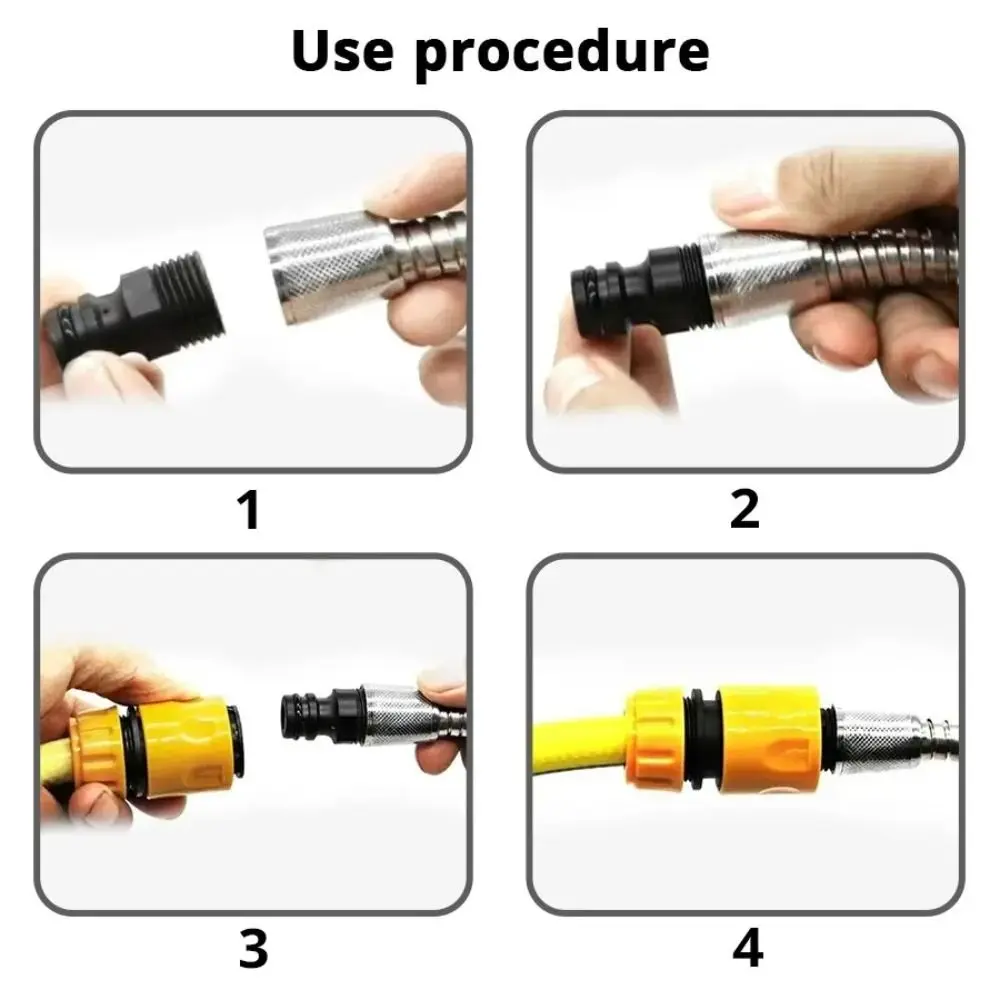 Use procedure

1

2

3

4