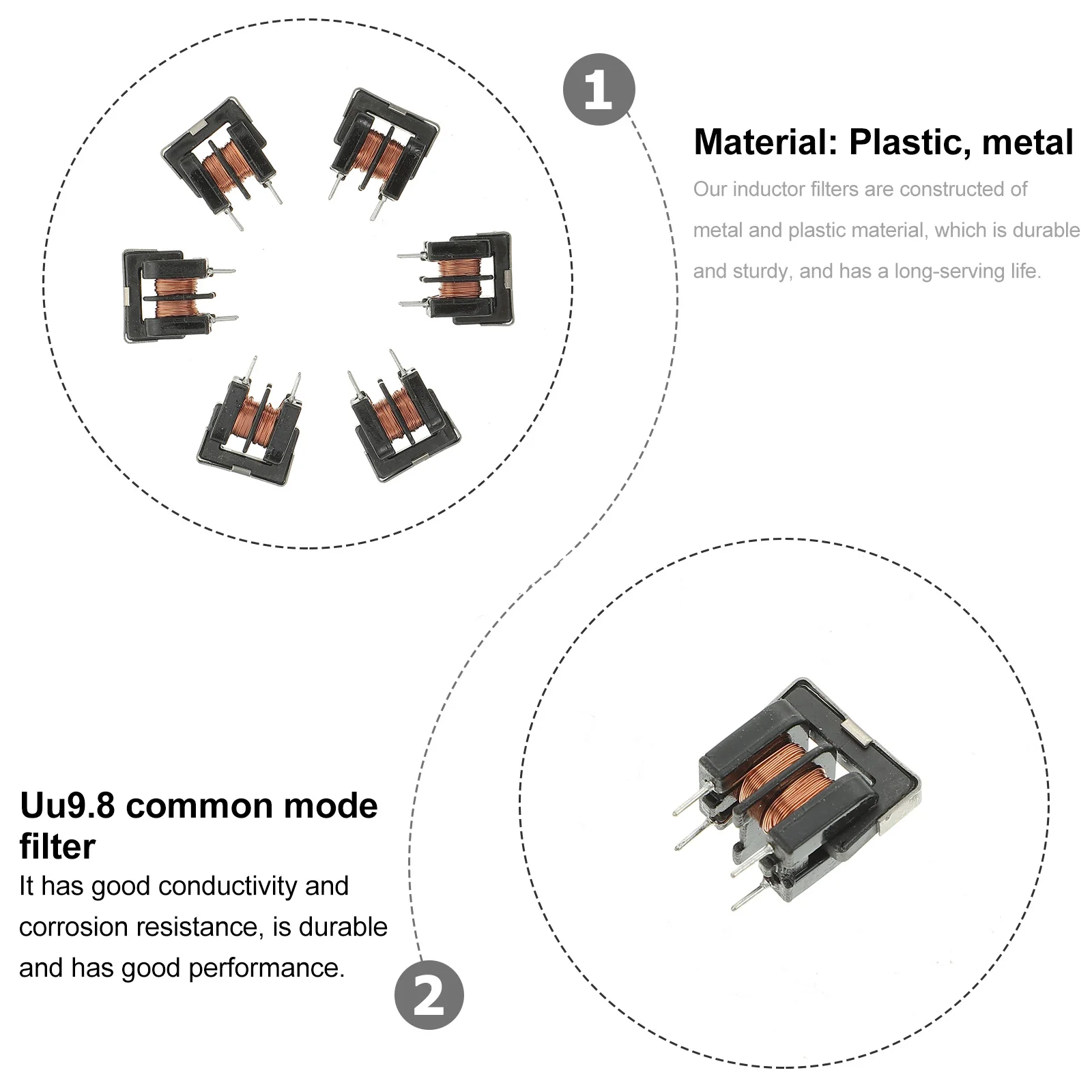 1

Material: Plastic, metal

Our inductor filters are constructed of metal and plastic material, which is durable and sturdy, and has a long-serving life.

Uu9.8 common mode filter

It has good conductivity and corrosion resistance, is durable and has good performance.

2