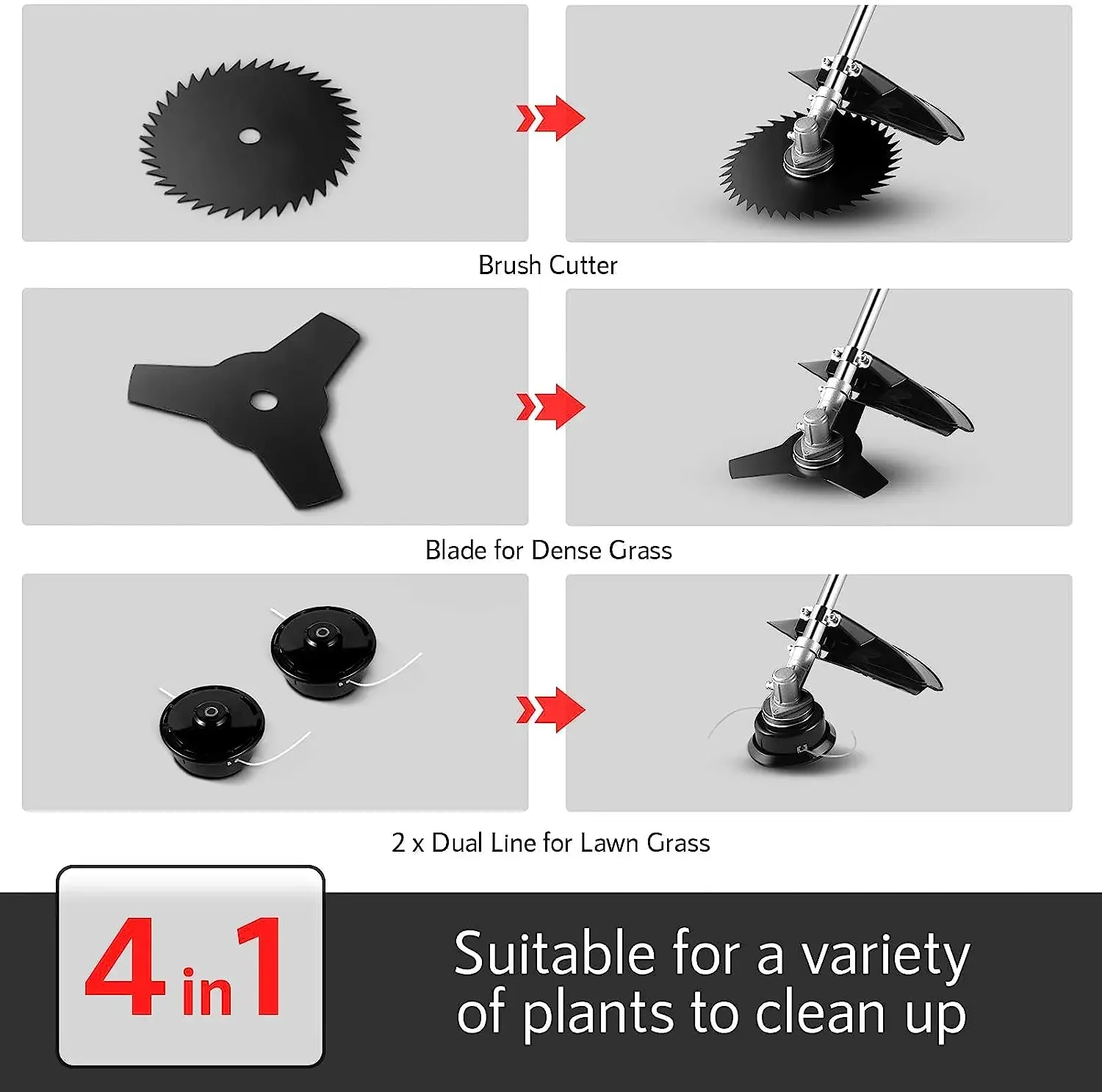 Brush Cutter

Blade for Dense Grass

2 x Dual Line for Lawn Grass

4 in 1

Suitable for a variety of plants to clean up