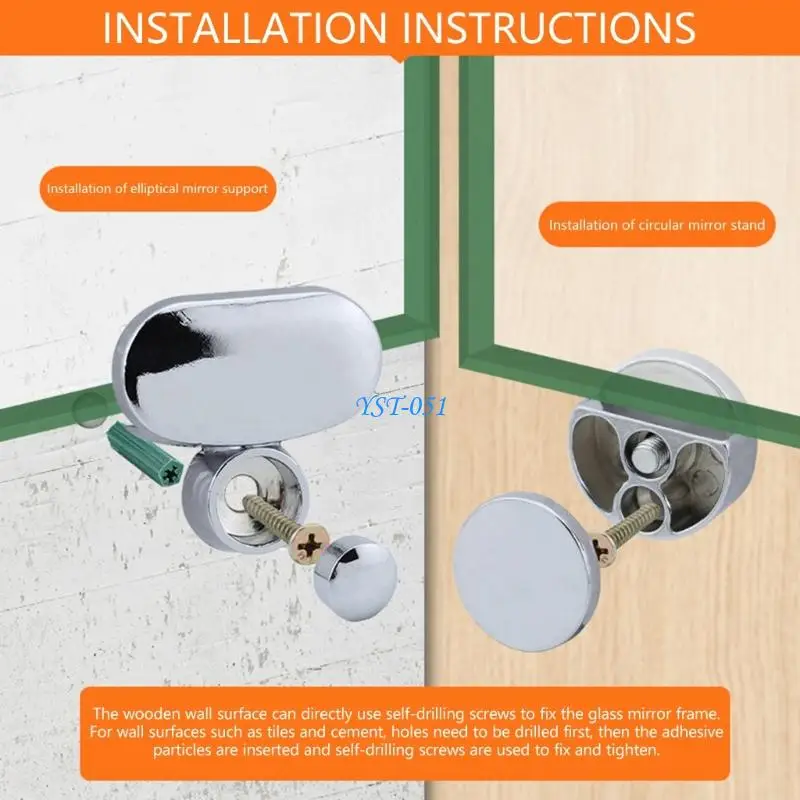 INSTALLATION INSTRUCTIONS

Installation of elliptical mirror support

Installation of circular mirror stand

YST-051

The wooden wall surface can directly use self-drilling screws to fix the glass mirror frame. For wall surfaces such as tiles and cement, holes need to be drilled first, then the adhesive particles are inserted and self-drilling screws are used to fix and tighten.