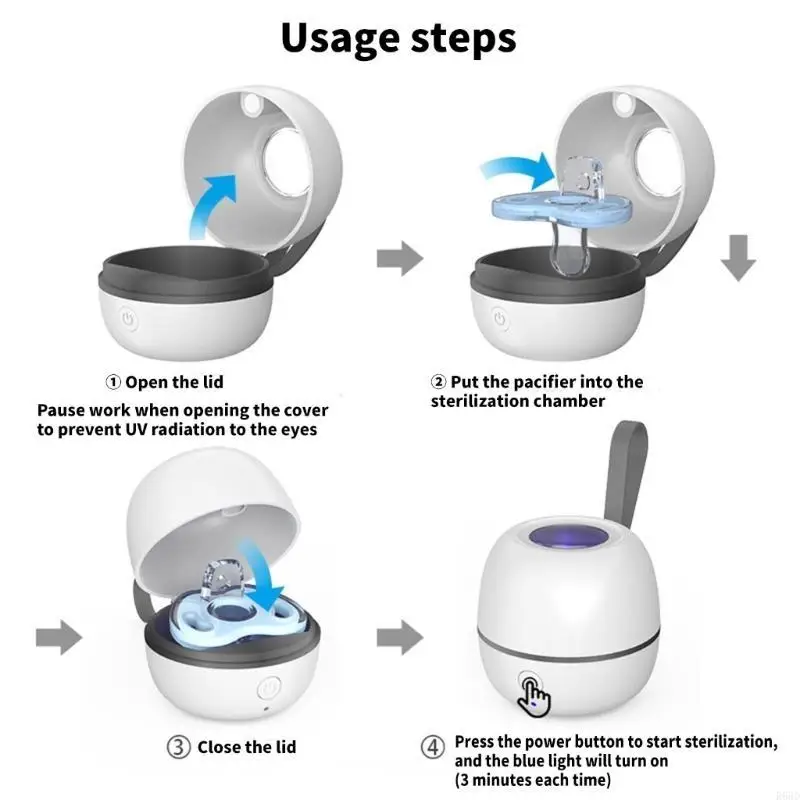 Usage steps

① Open the lid

Pause work when opening the cover to prevent UV radiation to the eyes

② Put the pacifier into the sterilization chamber

③ Close the lid

④ Press the power button to start sterilization, and the blue light will turn on (3 minutes each time)