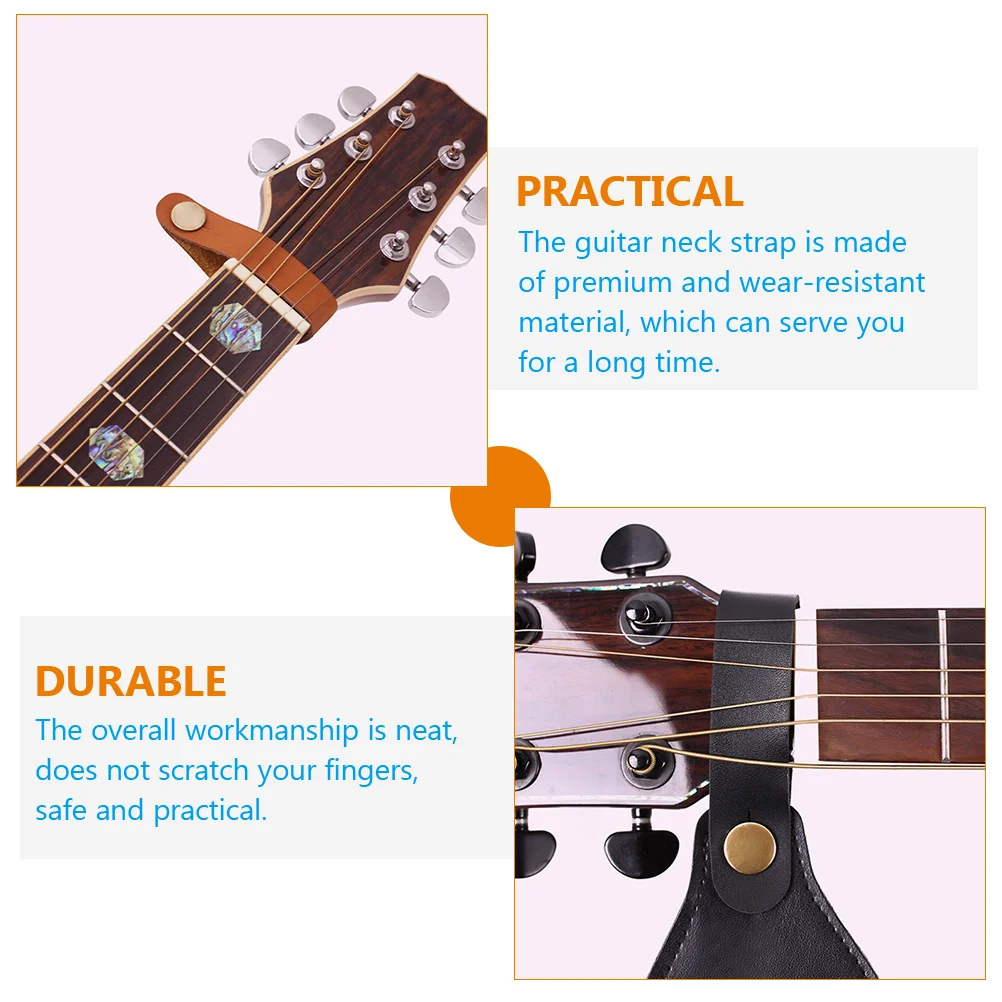 PRACTICAL
The guitar neck strap is made of premium and wear-resistant material, which can serve you for a long time.

DURABLE
The overall workmanship is neat, does not scratch your fingers, safe and practical.