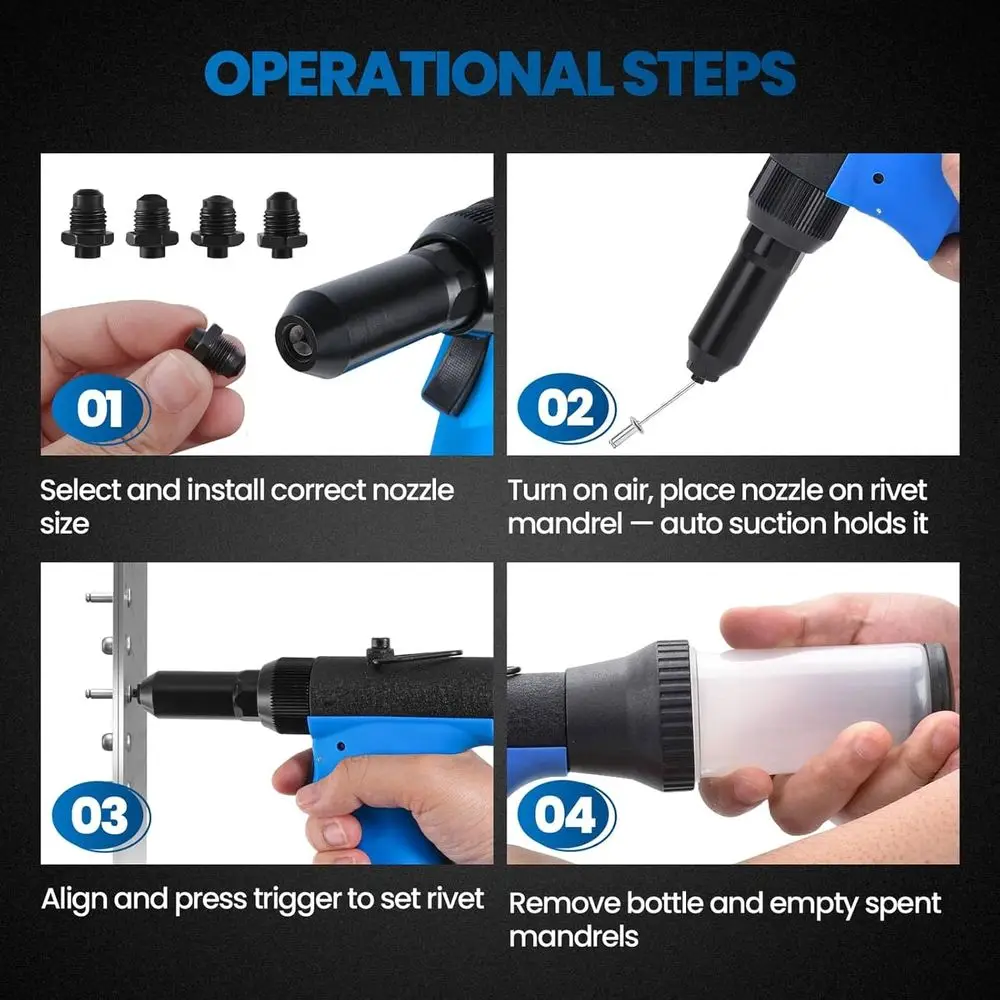 OPERATIONAL STEPS

01

Select and install correct nozzle size

02

Turn on air, place nozzle on rivet mandrel — auto suction holds it

03

Align and press trigger to set rivet

04

Remove bottle and empty spent mandrels