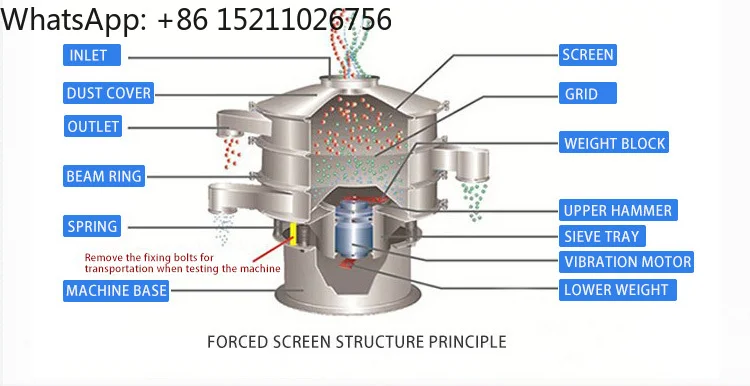 WhatsApp: +86 15211026756

INLET

DUST COVER

OUTLET

BEAM RING

SPRING

Remove the fixing bolts for transportation when testing the machine

MACHINE BASE

SCREEN

GRID

WEIGHT BLOCK

UPPER HAMMER

SIEVE TRAY

VIBRATION MOTOR

LOWER WEIGHT

FORCED SCREEN STRUCTURE PRINCIPLE