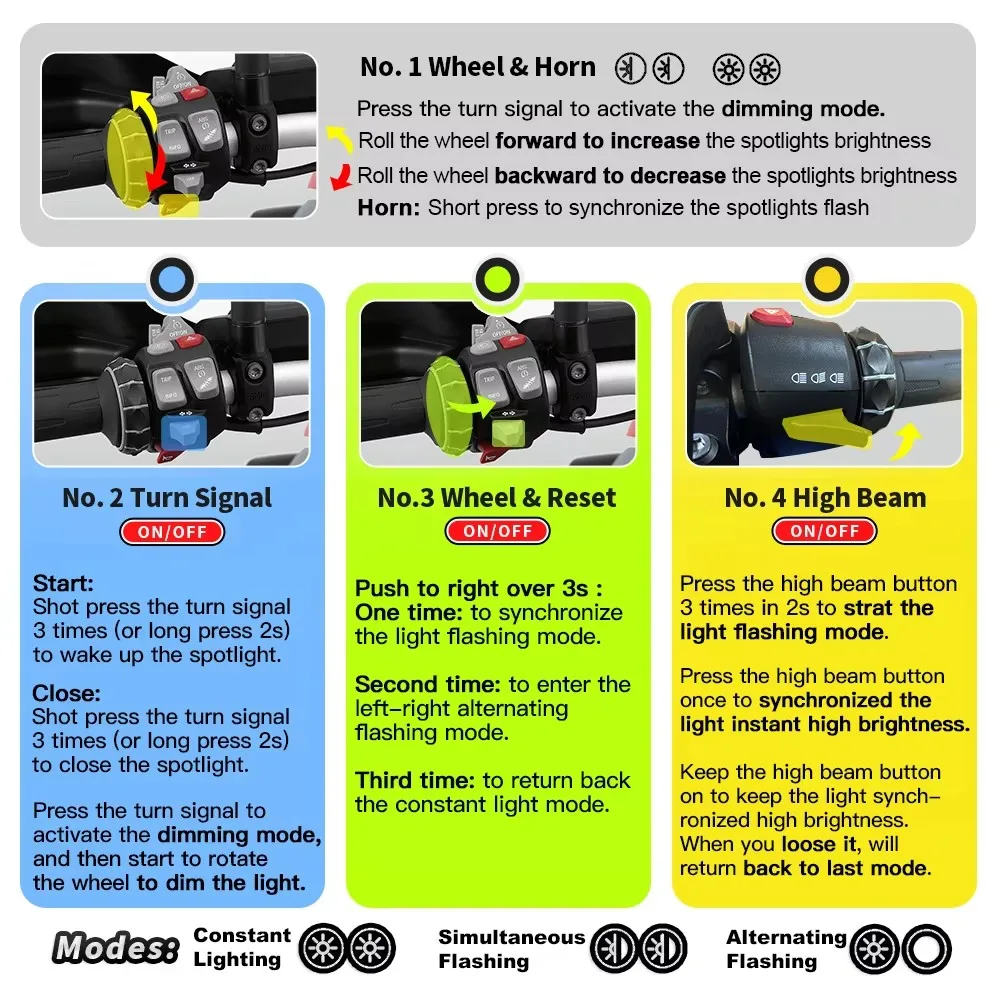 No. 1 Wheel & Horn

Press the turn signal to activate the dimming mode.
Roll the wheel forward to increase the spotlights brightness
Roll the wheel backward to decrease the spotlights brightness
Horn: Short press to synchronize the spotlights flash

No. 2 Turn Signal
ON/OFF

Start:
Shot press the turn signal 3 times (or long press 2s) to wake up the spotlight.

Close:
Shot press the turn signal 3 times (or long press 2s) to close the spotlight.

Press the turn signal to activate the dimming mode, and then start to rotate the wheel to dim the light.

No.3 Wheel & Reset
ON/OFF

Push to right over 3s :
One time: to synchronize the light flashing mode.

Second time: to enter the left-right alternating flashing mode.

Third time: to return back the constant light mode.

No. 4 High Beam
ON/OFF

Press the high beam button 3 times in 2s to strat the light flashing mode.

Press the high beam button once to synchronized the light instant high brightness.

Keep the high beam button on to keep the light synchronized high brightness. When you loose it, will return back to last mode.

Modes: Constant Lighting Simultaneous Flashing Alternating Flashing