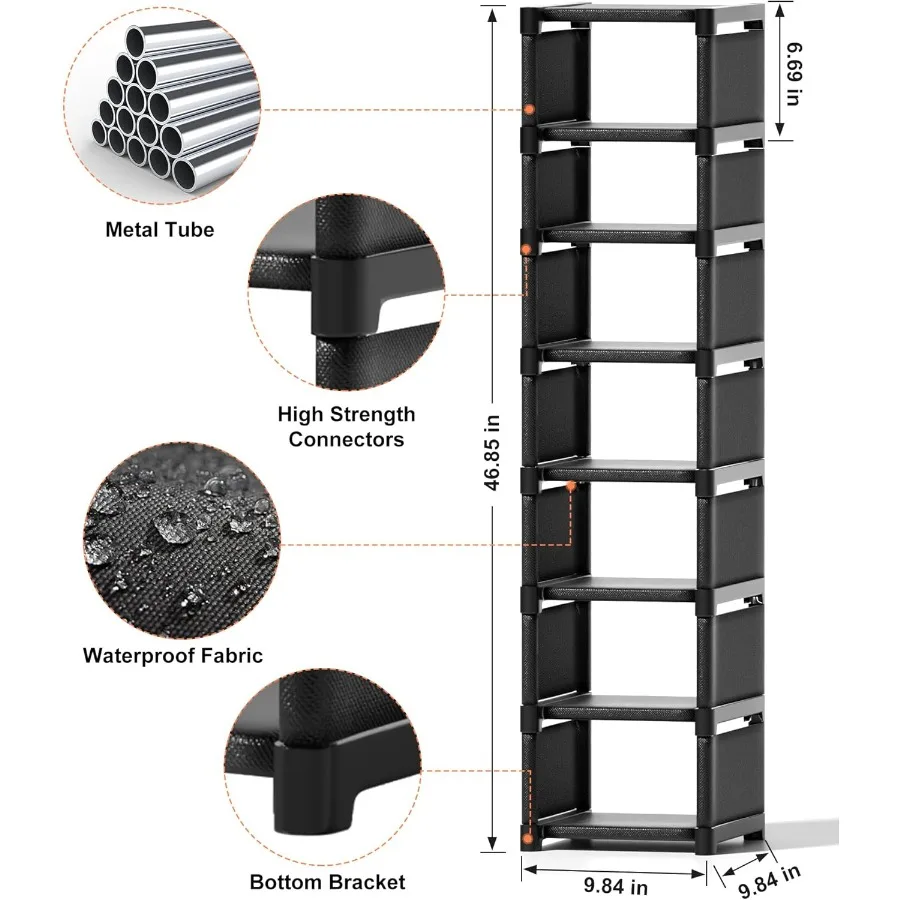 Metal Tube

High Strength Connectors

Waterproof Fabric

Bottom Bracket

46.85 in

6.69 in

9.84 in

9.84 in