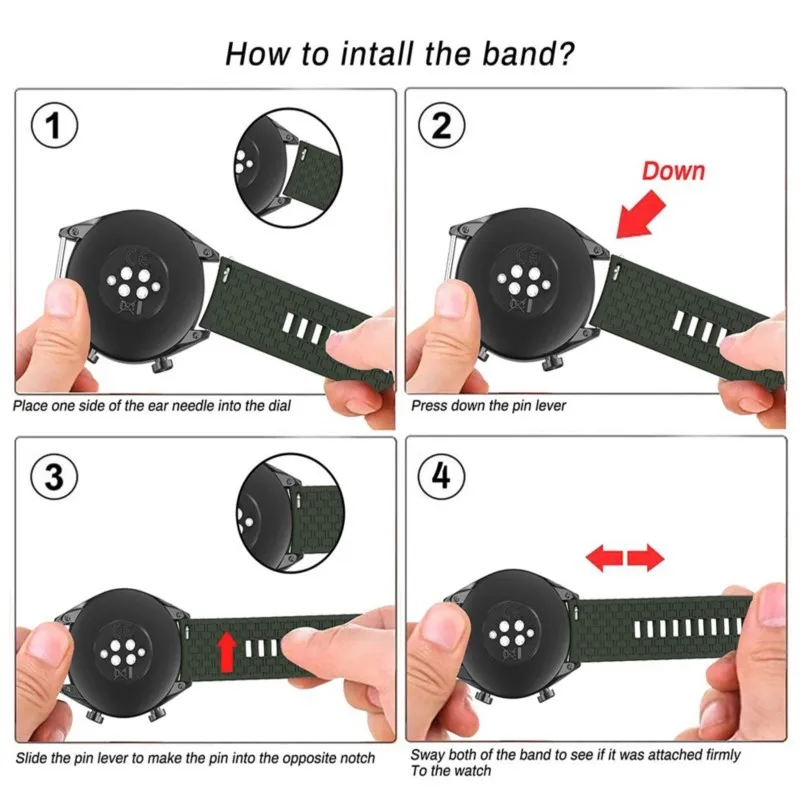 How to intall the band?

1

Place one side of the ear needle into the dial

2

Down

Press down the pin lever

3

Slide the pin lever to make the pin into the opposite notch

4

Sway both of the band to see if it was attached firmly To the watch