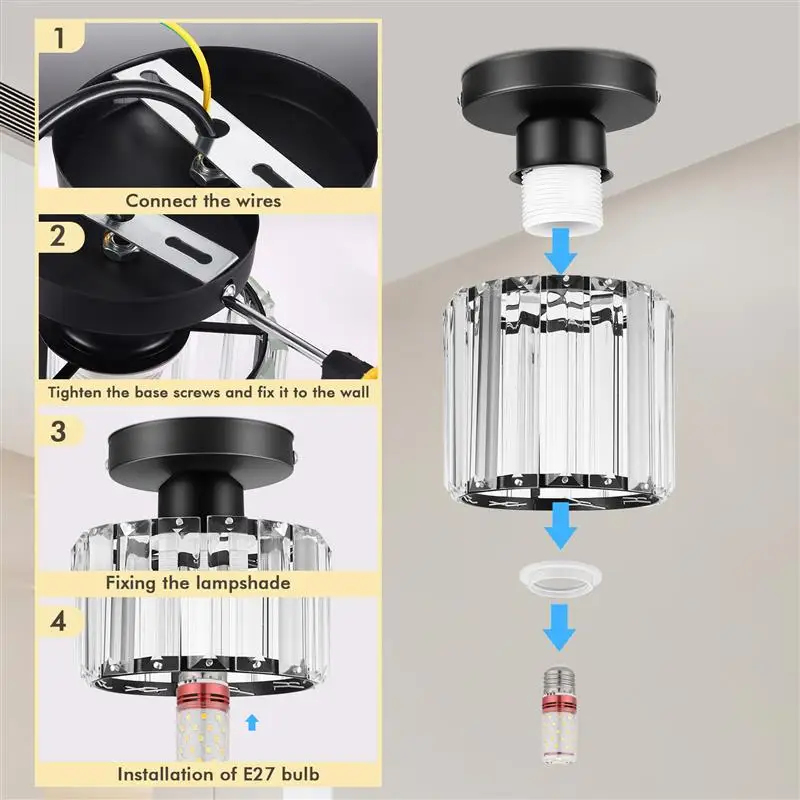 1

Connect the wires

2

Tighten the base screws and fix it to the wall

3

Fixing the lampshade

4

Installation of E27 bulb