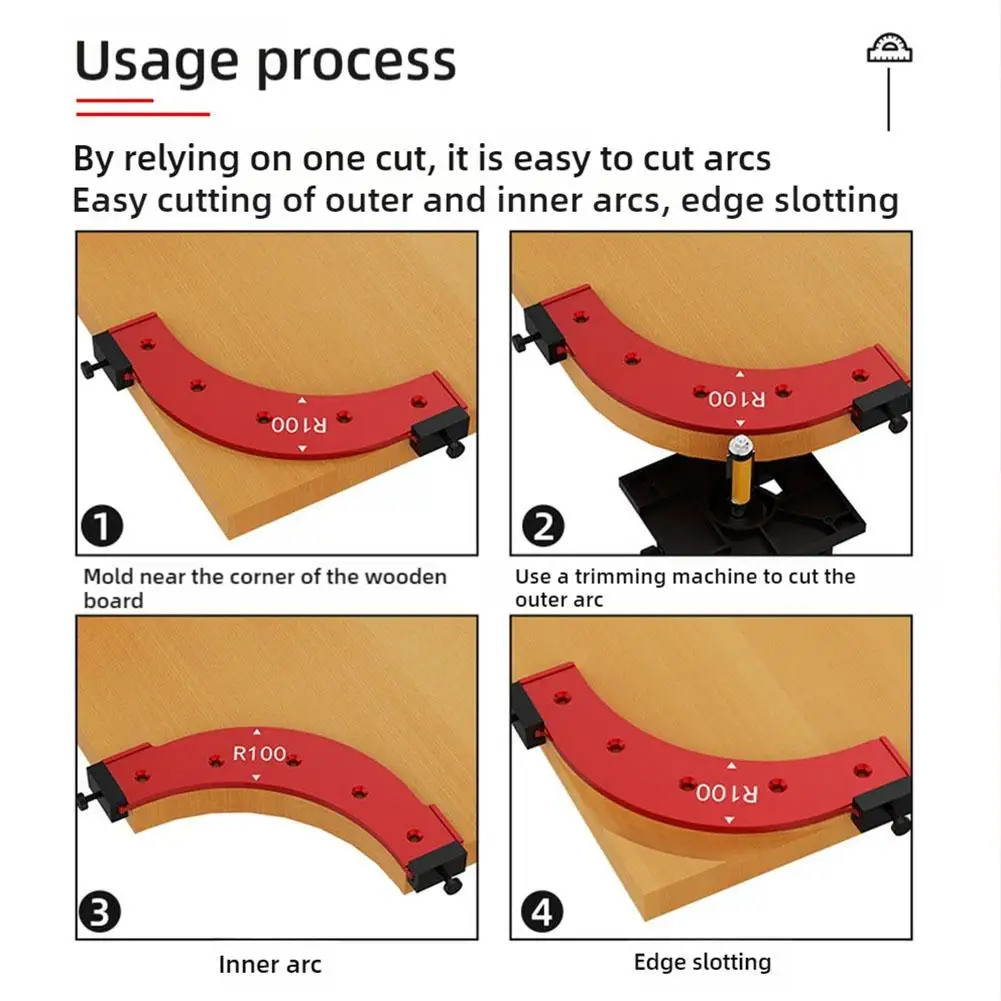 Usage process

By relying on one cut, it is easy to cut arcs
Easy cutting of outer and inner arcs, edge slotting

R100

1

Mold near the corner of the wooden board

R100

2

Use a trimming machine to cut the outer arc

R100

3

Inner arc

R100

4

Edge slotting