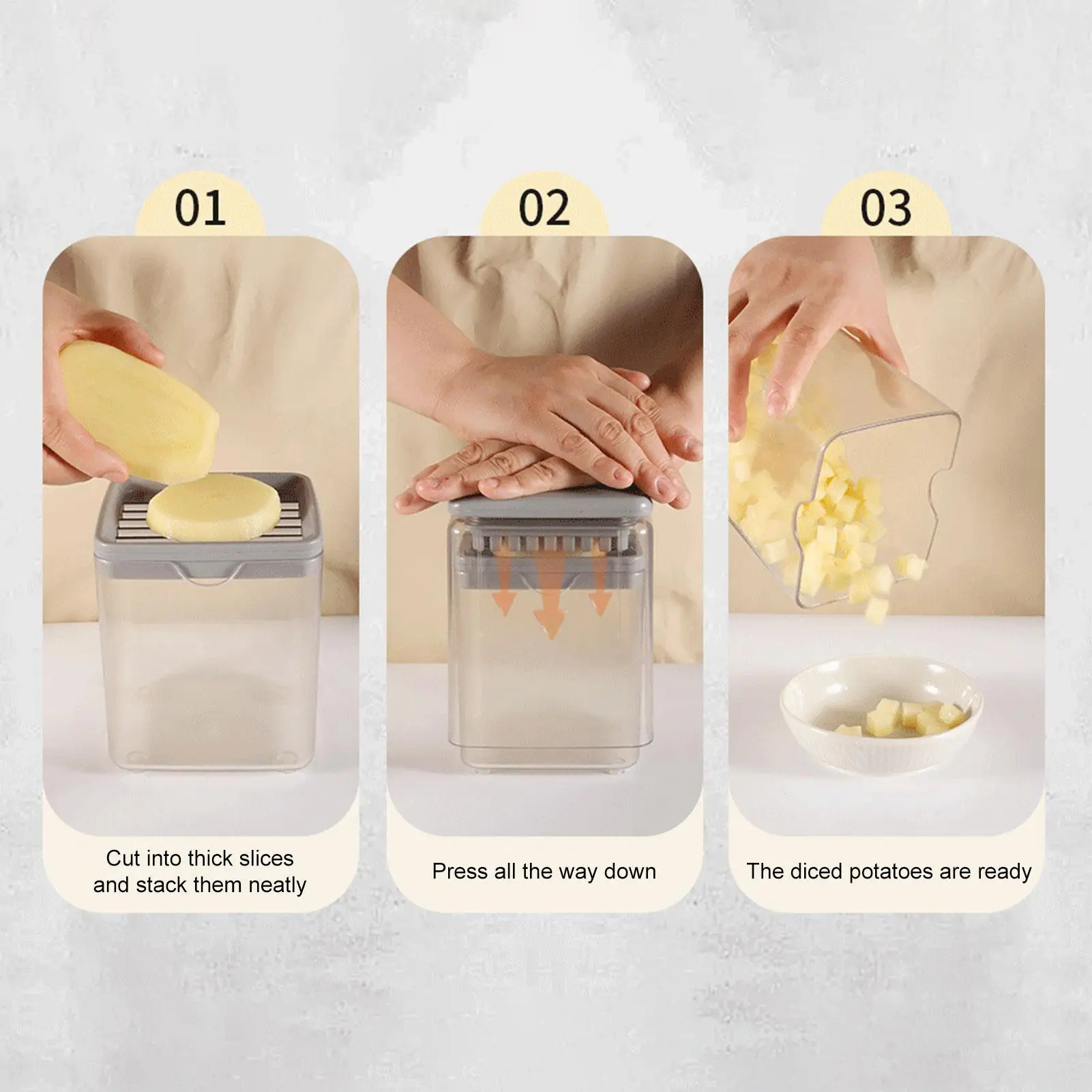 01

Cut into thick slices and stack them neatly

02

Press all the way down

03

The diced potatoes are ready