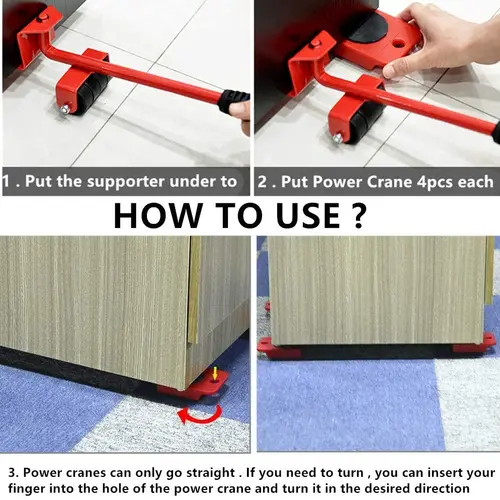 1 . Put the supporter under to

2 . Put Power Crane 4pcs each

HOW TO USE ?

3. Power cranes can only go straight . If you need to turn , you can insert your finger into the hole of the power crane and turn it in the desired direction