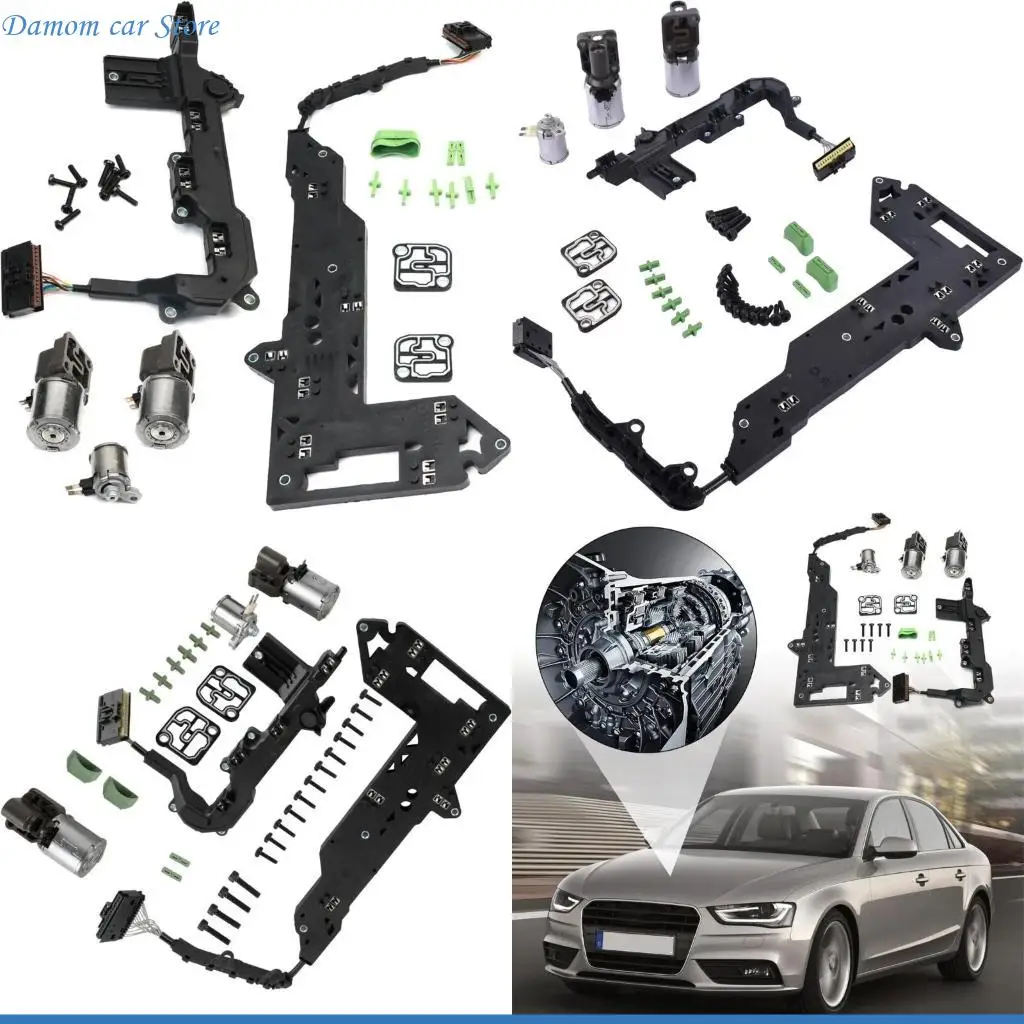 Damom car Store