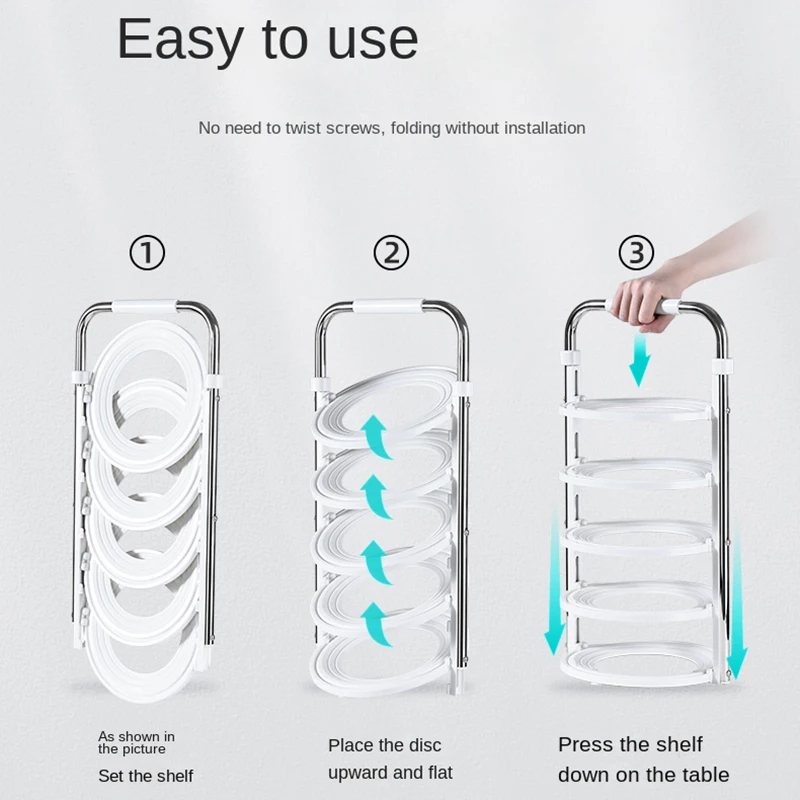 Easy to use

No need to twist screws, folding without installation

①

②

③

As shown in the picture

Set the shelf

Place the disc upward and flat

Press the shelf down on the table