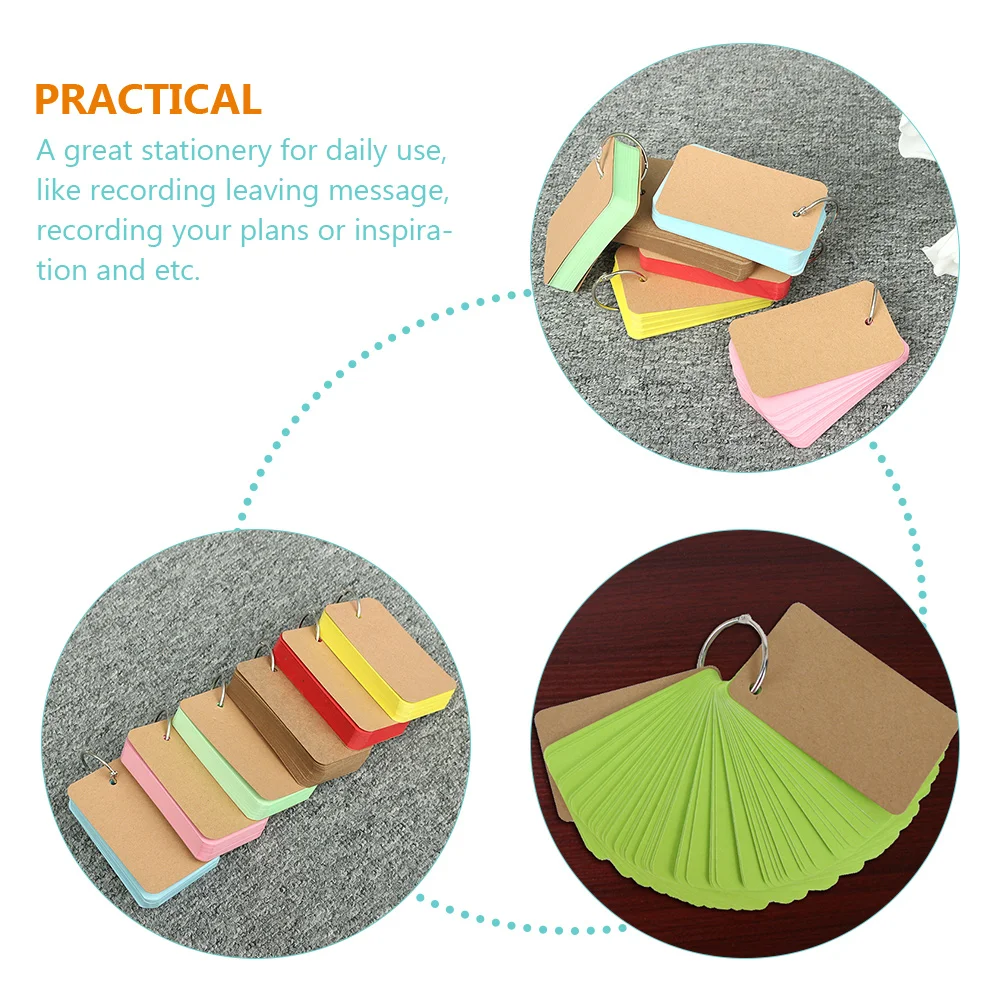 PRACTICAL

A great stationery for daily use, like recording leaving message, recording your plans or inspiration and etc.