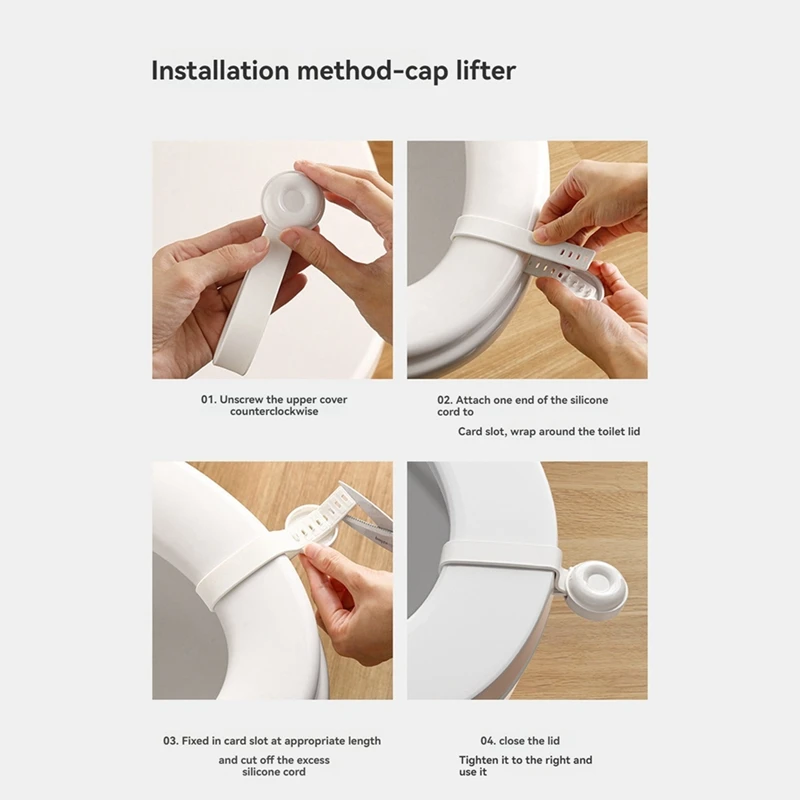 Installation method-cap lifter

01. Unscrew the upper cover counterclockwise

02. Attach one end of the silicone cord to

Card slot, wrap around the toilet lid

03. Fixed in card slot at appropriate length

and cut off the excess silicone cord

04. close the lid

Tighten it to the right and use it