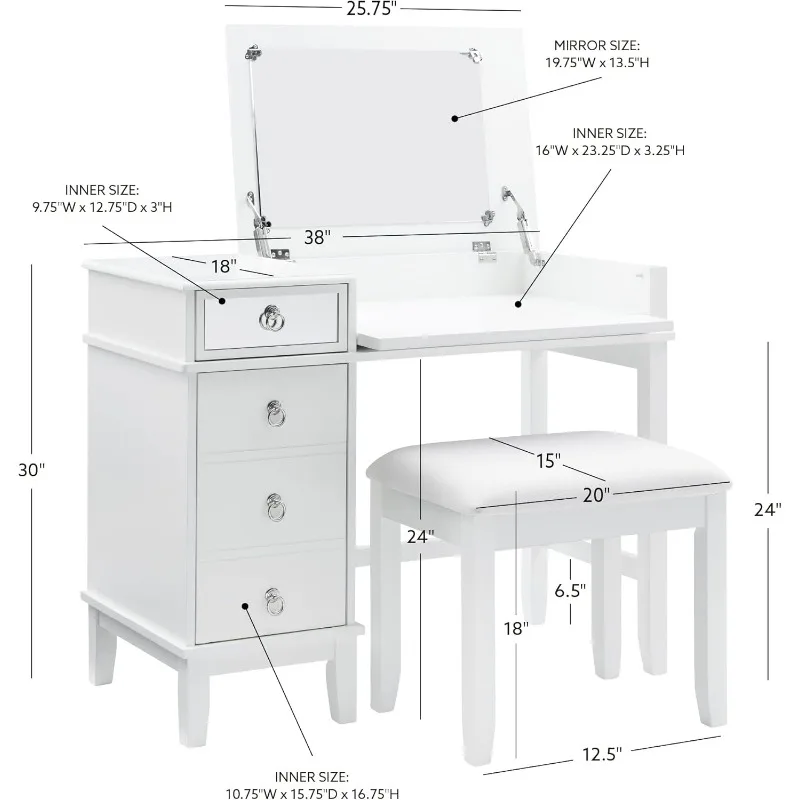 25.75"

MIRROR SIZE:
19.75"W x 13.5"H

INNER SIZE:
16"W x 23.25"D x 3.25"H

INNER SIZE:
9.75"W x 12.75"D x 3"H

38"

18"

30"

15"

20"

24"

24"

6.5"

18"

12.5"

INNER SIZE:
10.75"W x 15.75"D x 16.75"H