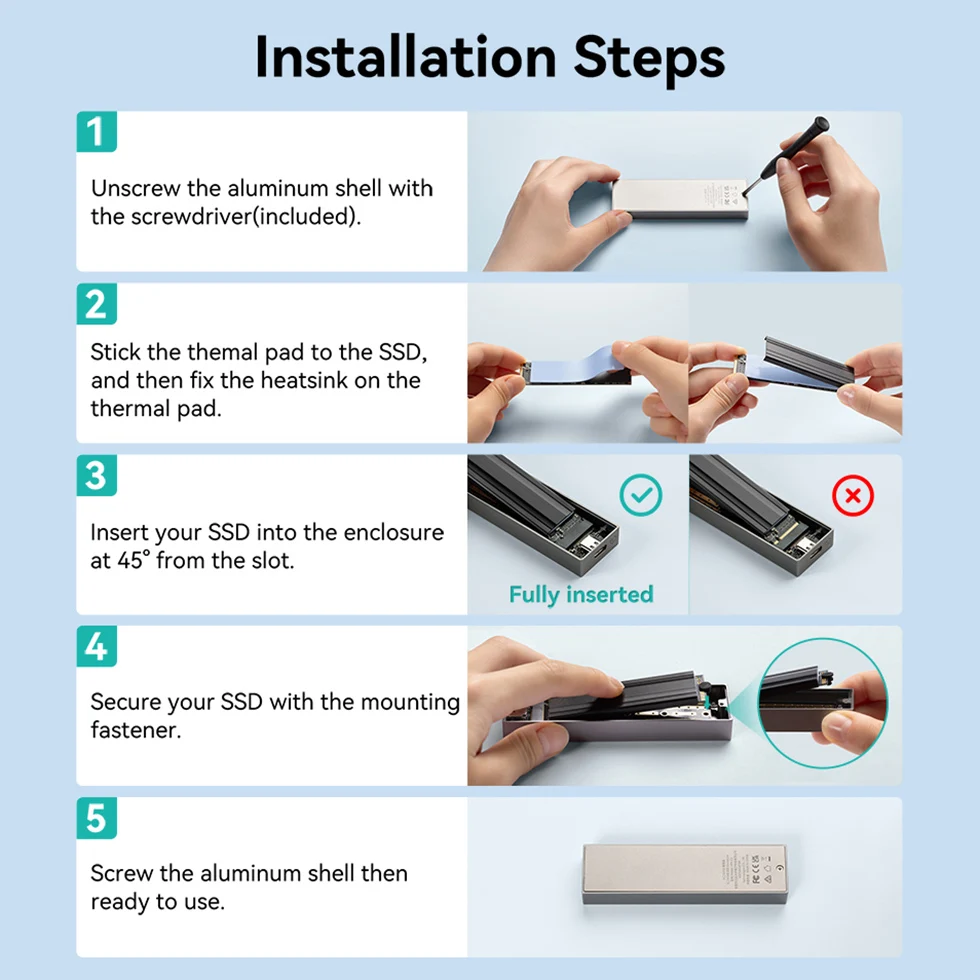 Installation Steps

1

Unscrew the aluminum shell with the screwdriver(included).

2

Stick the themal pad to the SSD, and then fix the heatsink on the thermal pad.

3

Insert your SSD into the enclosure at 45° from the slot.

Fully inserted

4

Secure your SSD with the mounting fastener.

5

Screw the aluminum shell then ready to use.