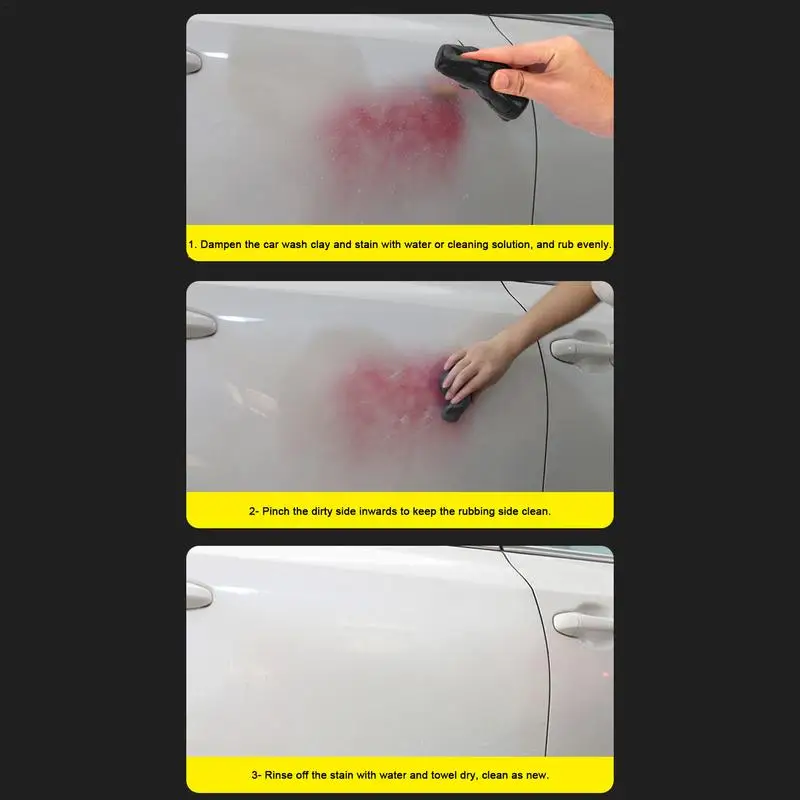 1. Dampen the car wash clay and stain with water or cleaning solution, and rub evenly.

2- Pinch the dirty side inwards to keep the rubbing side clean.

3- Rinse off the stain with water and towel dry, clean as new.