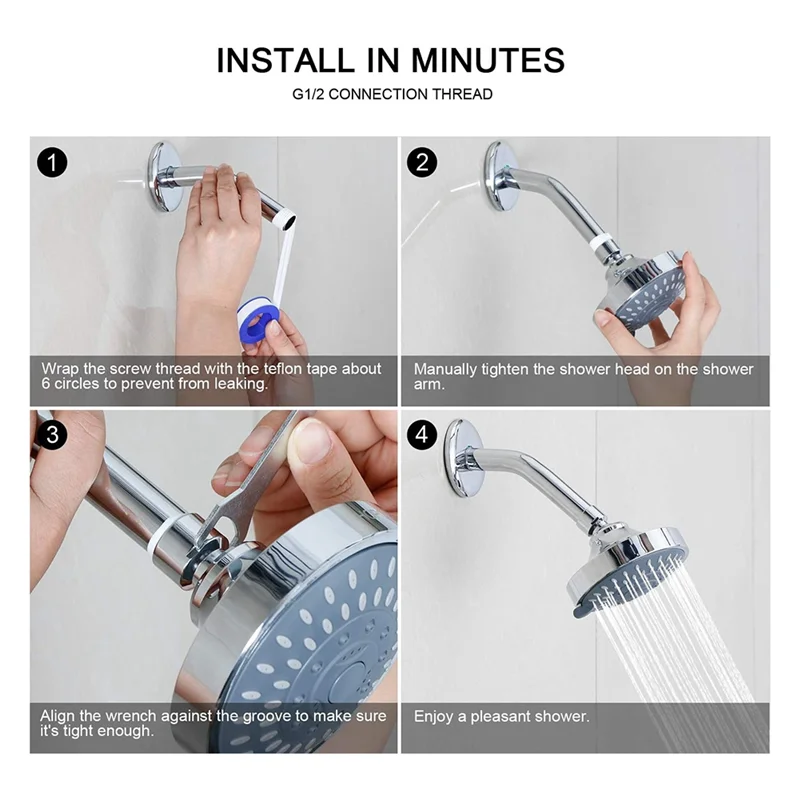 INSTALL IN MINUTES

G1/2 CONNECTION THREAD

1

Wrap the screw thread with the teflon tape about 6 circles to prevent from leaking.

2

Manually tighten the shower head on the shower arm.

3

Align the wrench against the groove to make sure it's tight enough.

4

Enjoy a pleasant shower.